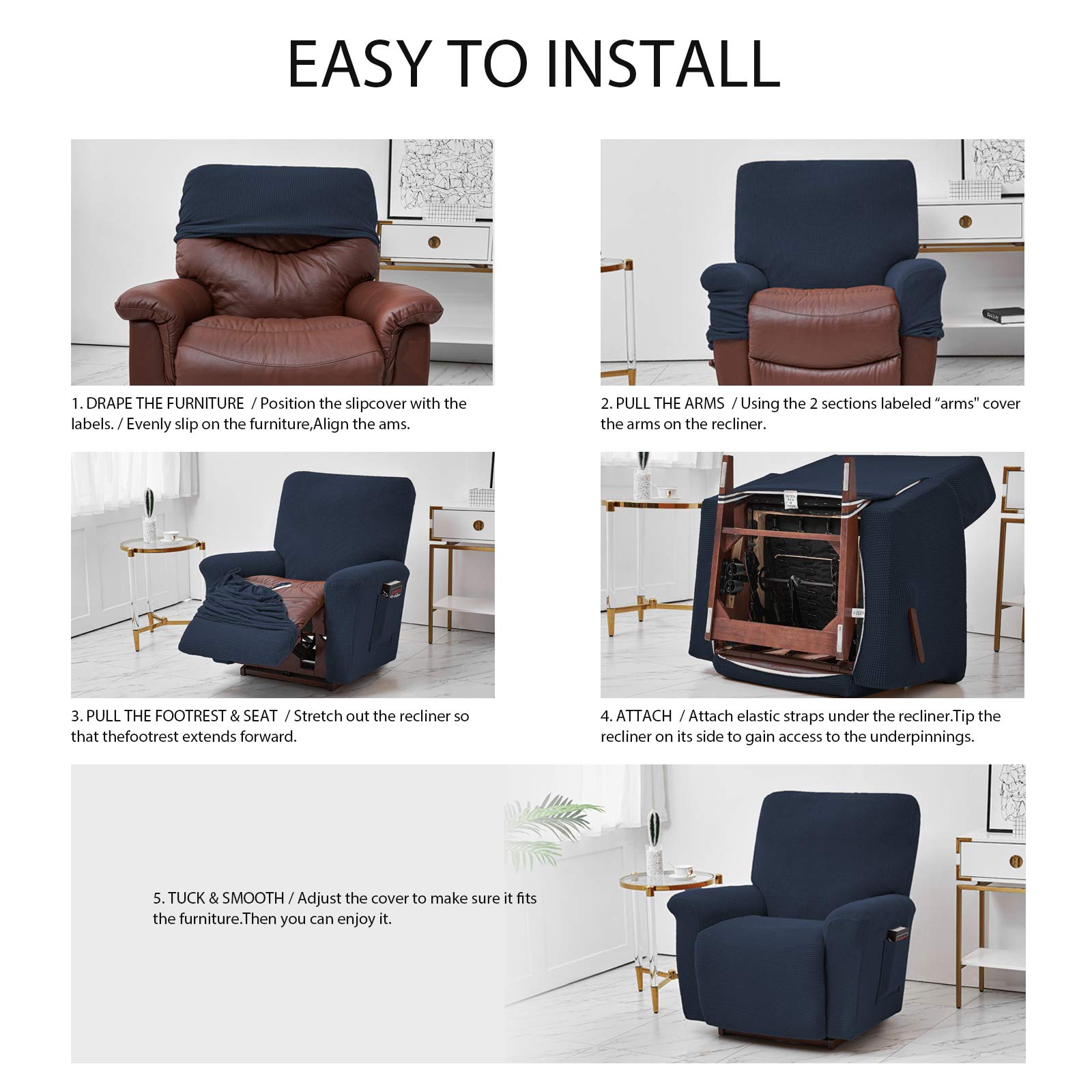 EASY TO INSTALL

1. DRAPE THE FURNITURE / Position the slipcover with the labels. / Evenly slip on the furniture,Align the ams.

2. PULL THE ARMS / Using the 2 sections labeled “arms" cover the arms on the recliner.

3. PULL THE FOOTREST & SEAT / Stretch out the recliner so that thefootrest extends forward.

4. ATTACH / Attach elastic straps under the recliner.Tip the recliner on its side to gain access to the underpinnings.

5. TUCK & SMOOTH / Adjust the cover to make sure it fits the furniture.Then you can enjoy it.