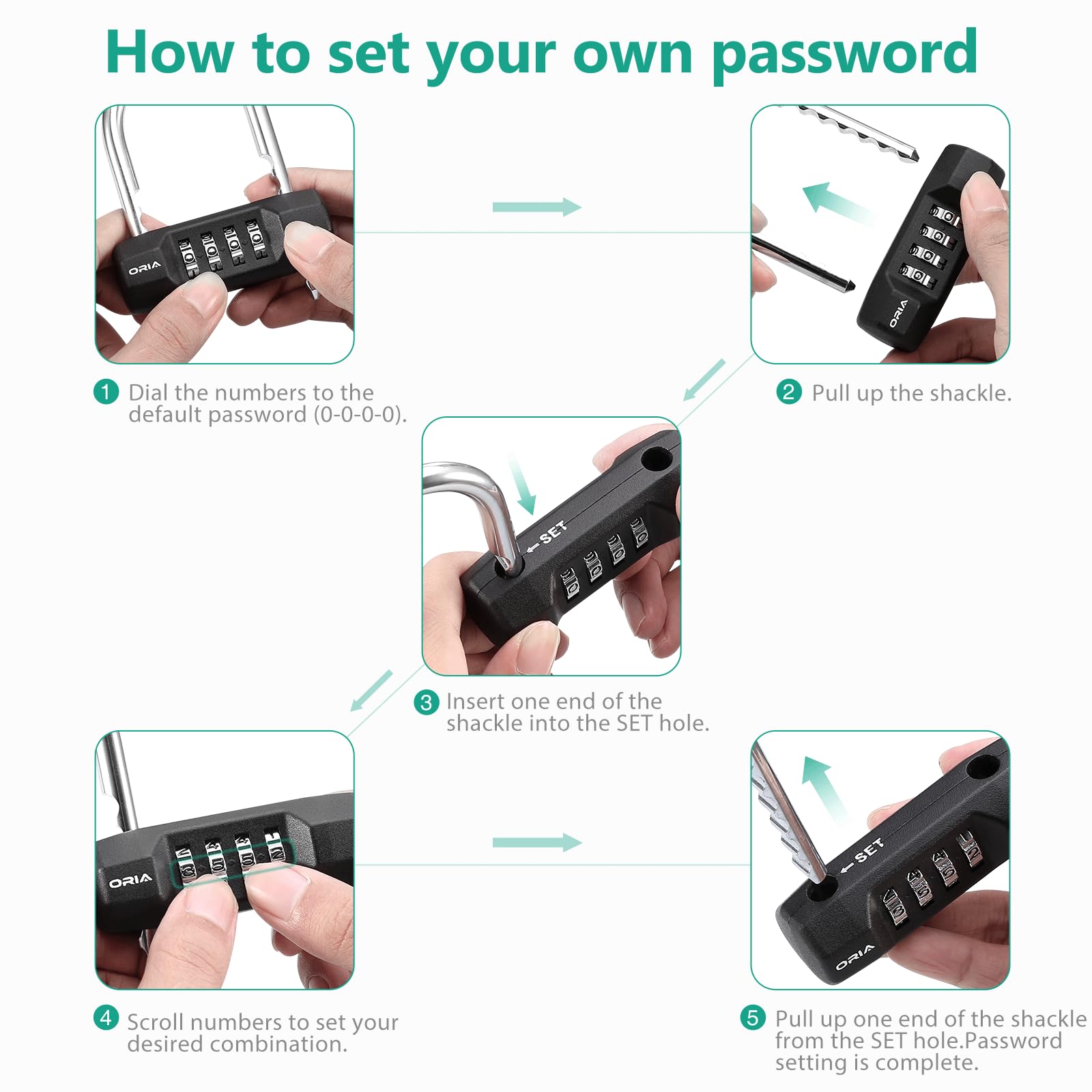 How to set your own password

ORIA

1 Dial the numbers to the default password (0-0-0-0).

ORIA

2 Pull up the shackle.

←SET

3 Insert one end of the shackle into the SET hole.

ORIA

4 Scroll numbers to set your desired combination.

←SET

ORIA

5 Pull up one end of the shackle from the SET hole.Password setting is complete.