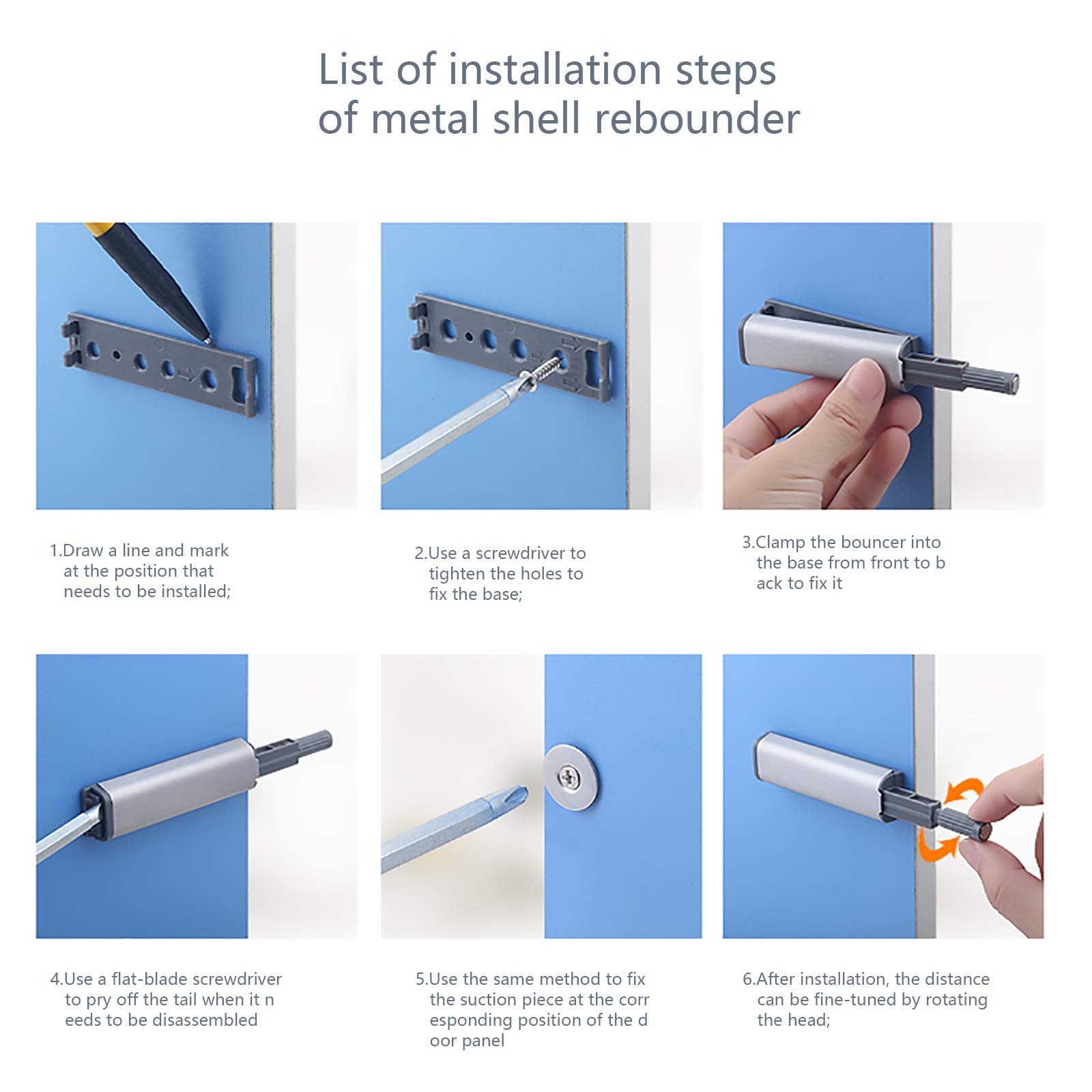 List of installation steps of metal shell rebounder

1.Draw a line and mark at the position that needs to be installed;

2.Use a screwdriver to tighten the holes to fix the base;

3.Clamp the bouncer into the base from front to b ack to fix it

4.Use a flat-blade screwdriver to pry off the tail when it n eeds to be disassembled

5.Use the same method to fix the suction piece at the corr esponding position of the d oor panel

6.After installation, the distance can be fine-tuned by rotating the head;