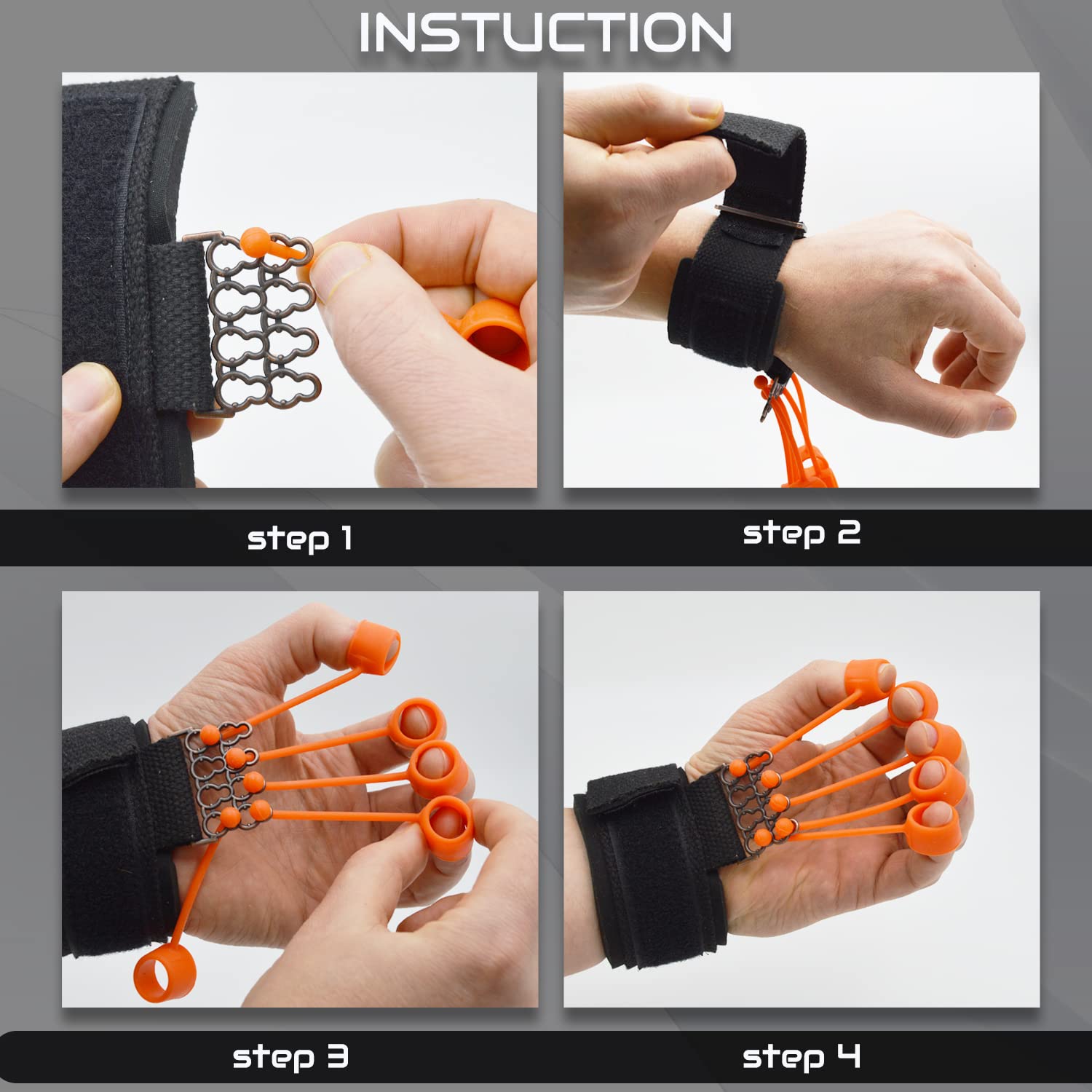 INSTUCTION

step 1

step 2

step 3

step 4