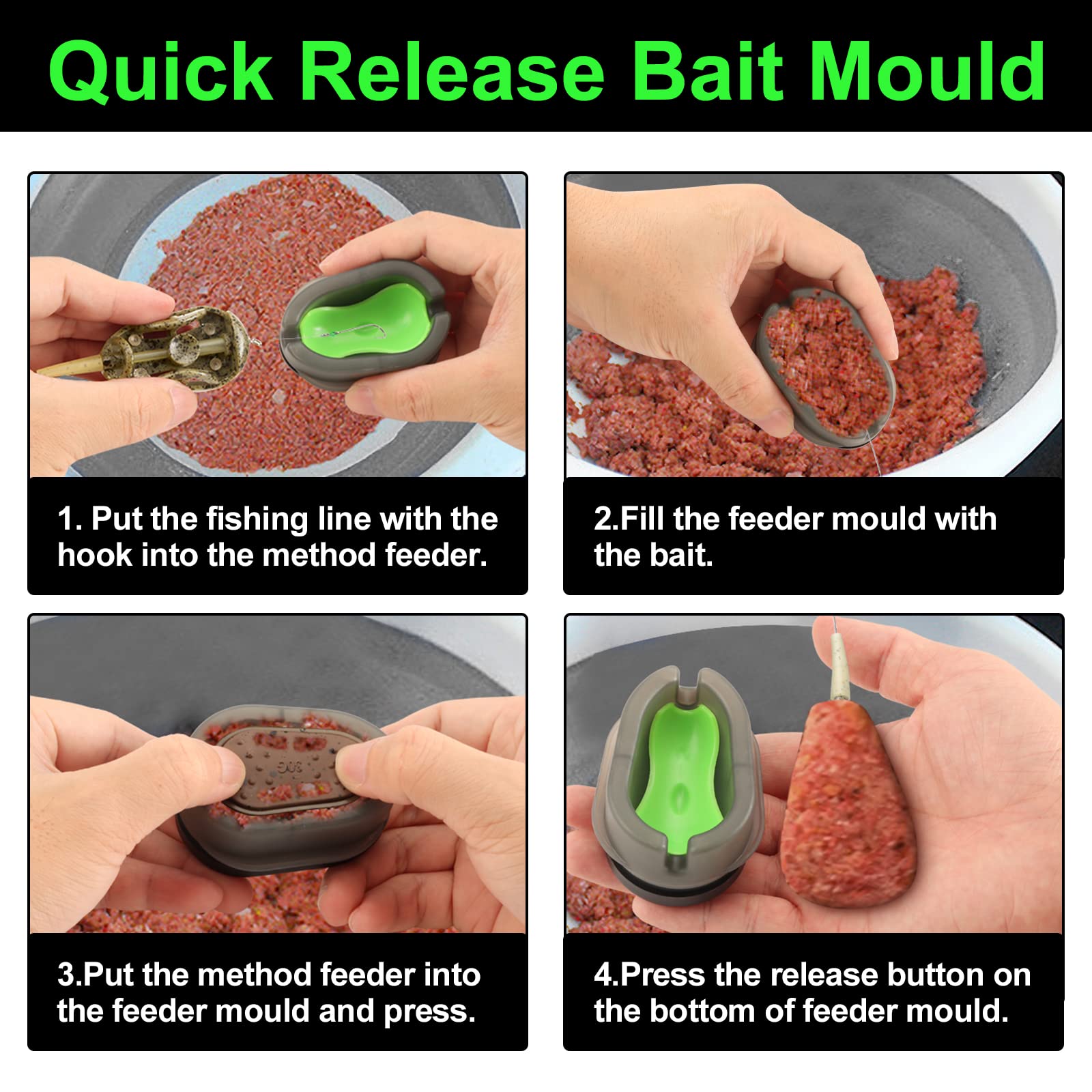 Quick Release Bait Mould

1. Put the fishing line with the hook into the method feeder.

2.Fill the feeder mould with the bait.

30G

3.Put the method feeder into the feeder mould and press.

4.Press the release button on the bottom of feeder mould.