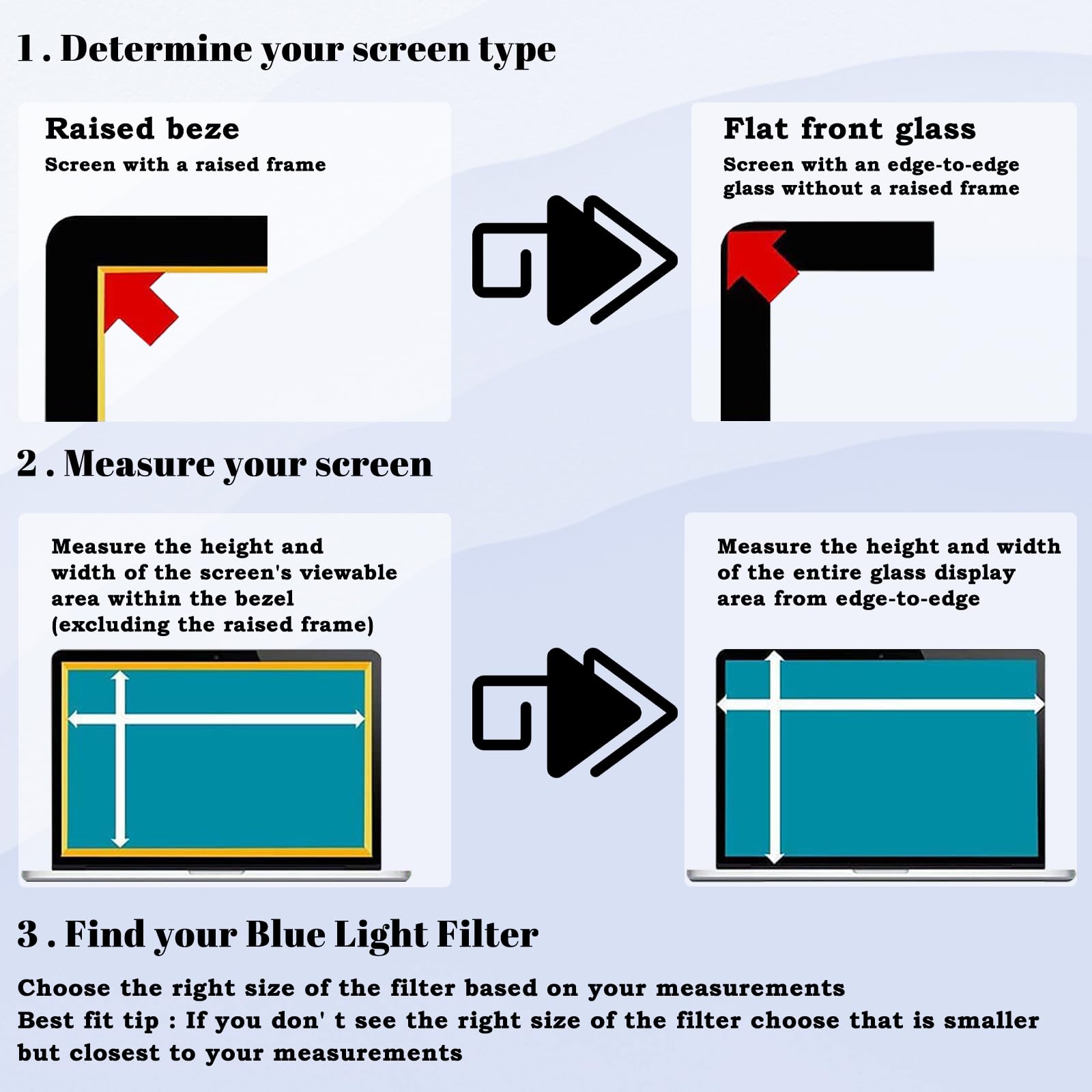 1 . Determine your screen type

Raised beze

Screen with a raised frame

Flat front glass

Screen with an edge-to-edge glass without a raised frame

2 . Measure your screen

Measure the height and width of the screen's viewable area within the bezel (excluding the raised frame)

Measure the height and width of the entire glass display area from edge-to-edge

3 . Find your Blue Light Filter

Choose the right size of the filter based on your measurements
Best fit tip : If you don' t see the right size of the filter choose that is smaller but closest to your measurements