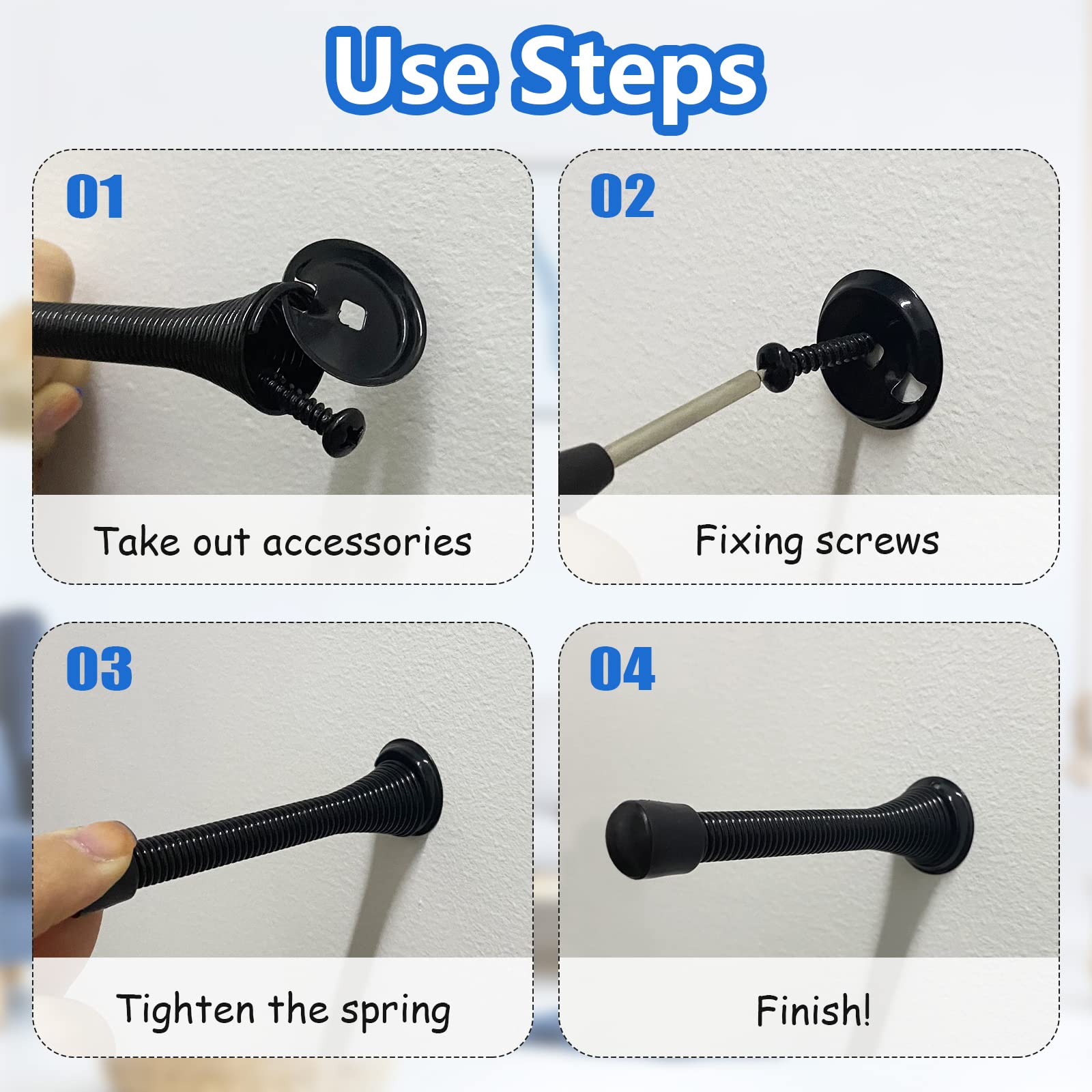 Use Steps

01

Take out accessories

02

Fixing screws

03

Tighten the spring

04

Finish!