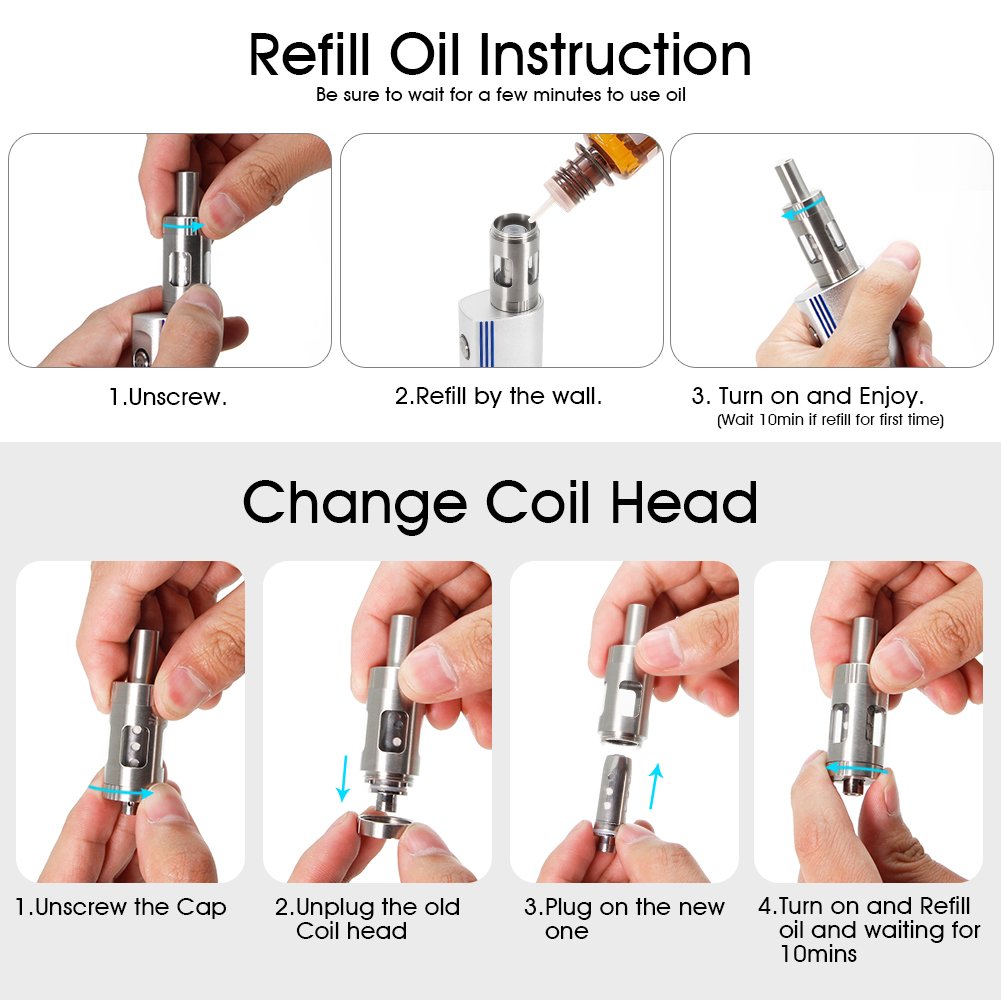 Refill Oil Instruction
Be sure to wait for a few minutes to use oil

1.Unscrew.

2.Refill by the wall.

3. Turn on and Enjoy.
(Wait 10min if refill for first time)

Change Coil Head

1.Unscrew the Cap

2.Unplug the old Coil head

3.Plug on the new one

4.Turn on and Refill oil and waiting for 10mins