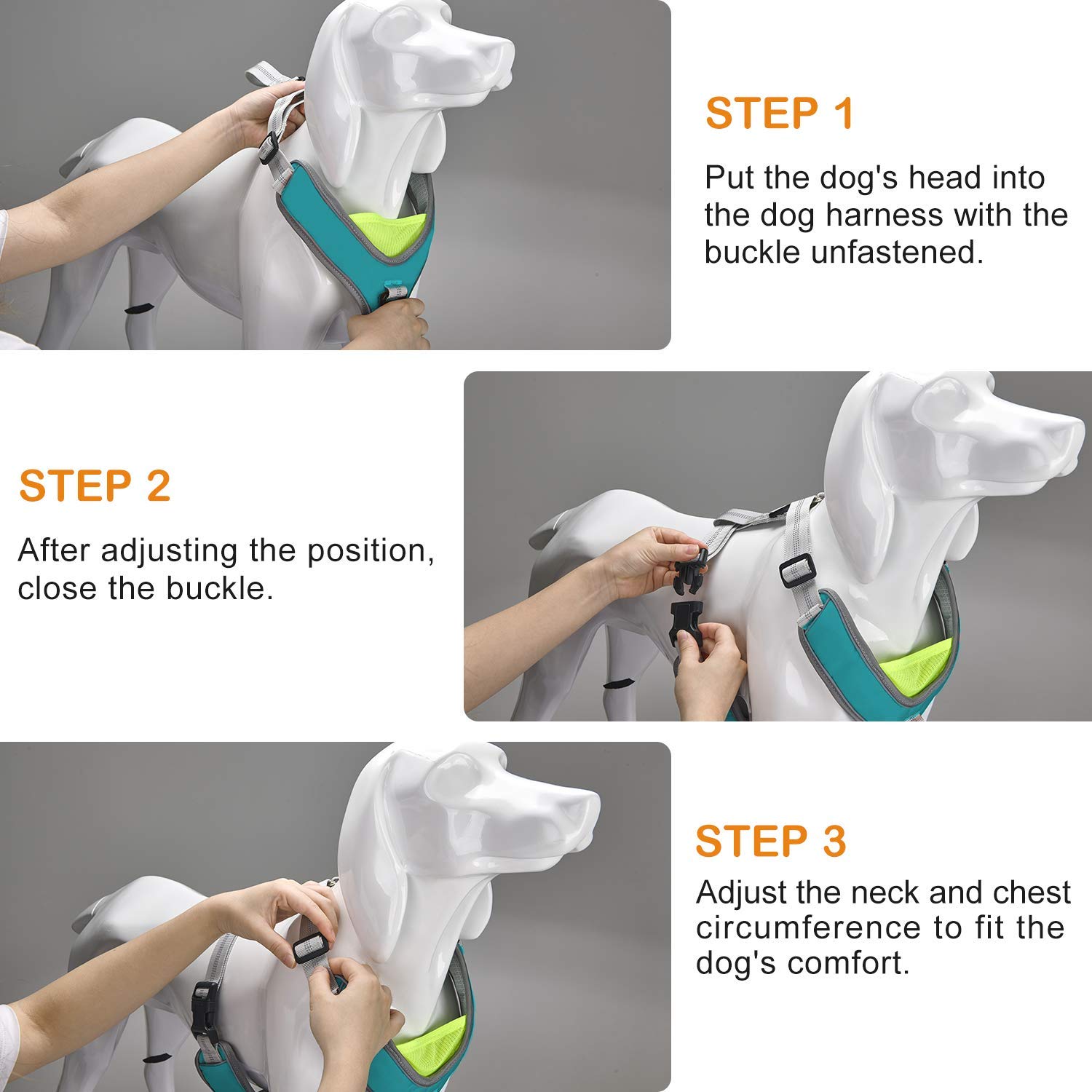 STEP 1

Put the dog's head into the dog harness with the buckle unfastened.

STEP 2

After adjusting the position, close the buckle.

STEP 3

Adjust the neck and chest circumference to fit the dog's comfort.