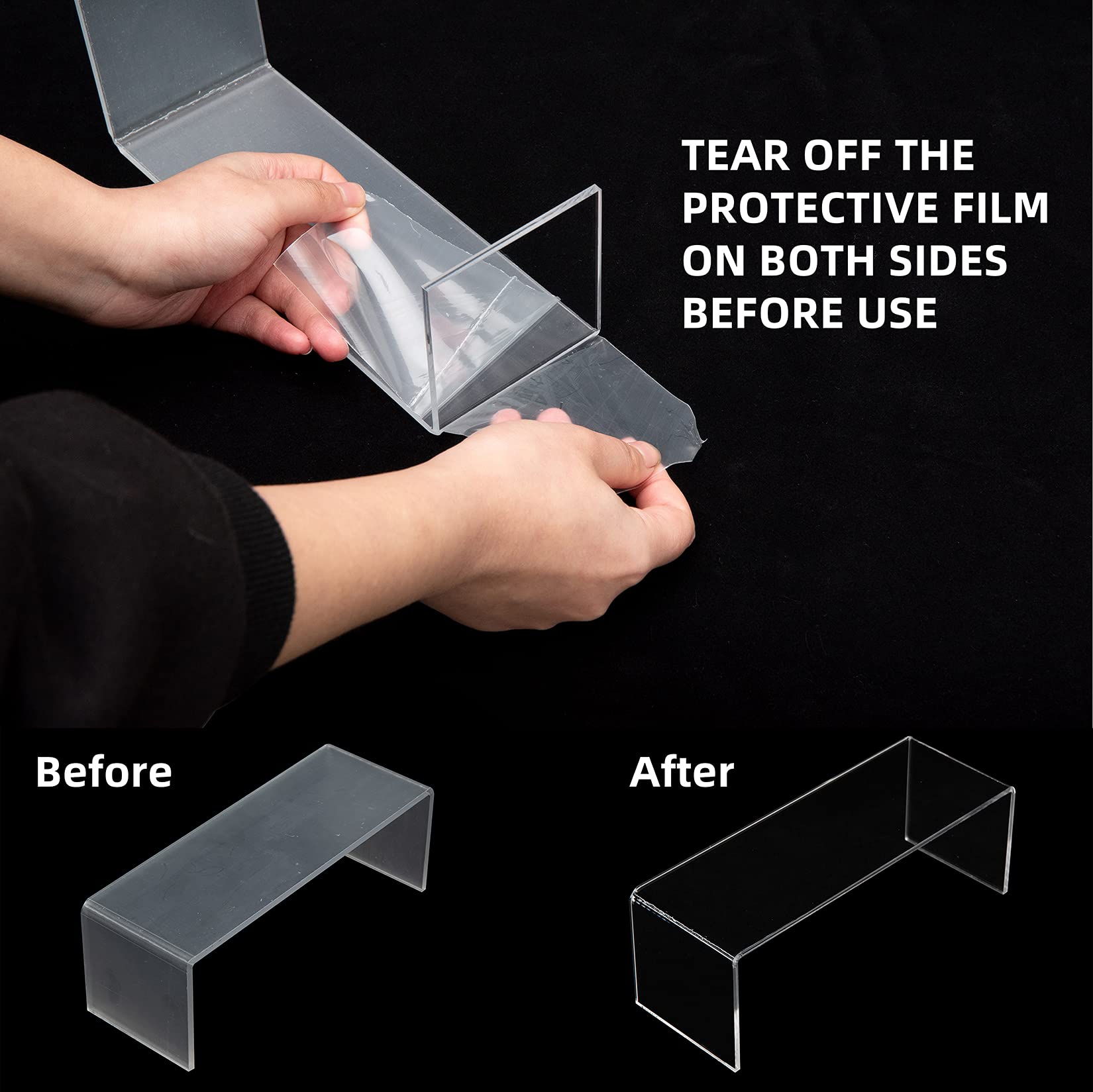 TEAR OFF THE PROTECTIVE FILM ON BOTH SIDES BEFORE USE

Before

After