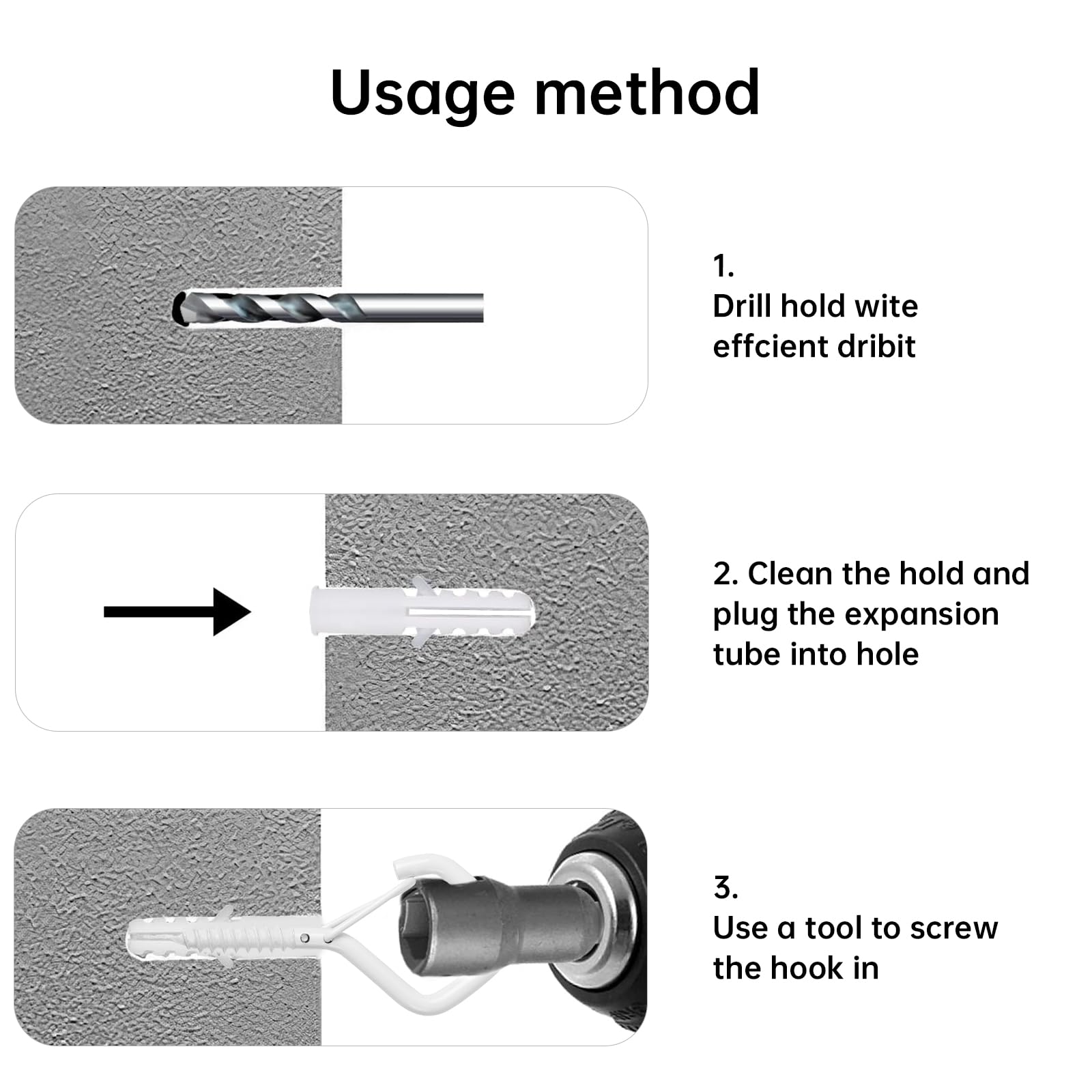 Usage method

1.
Drill hold wite effcient dribit

2. Clean the hold and plug the expansion tube into hole

3.
Use a tool to screw the hook in