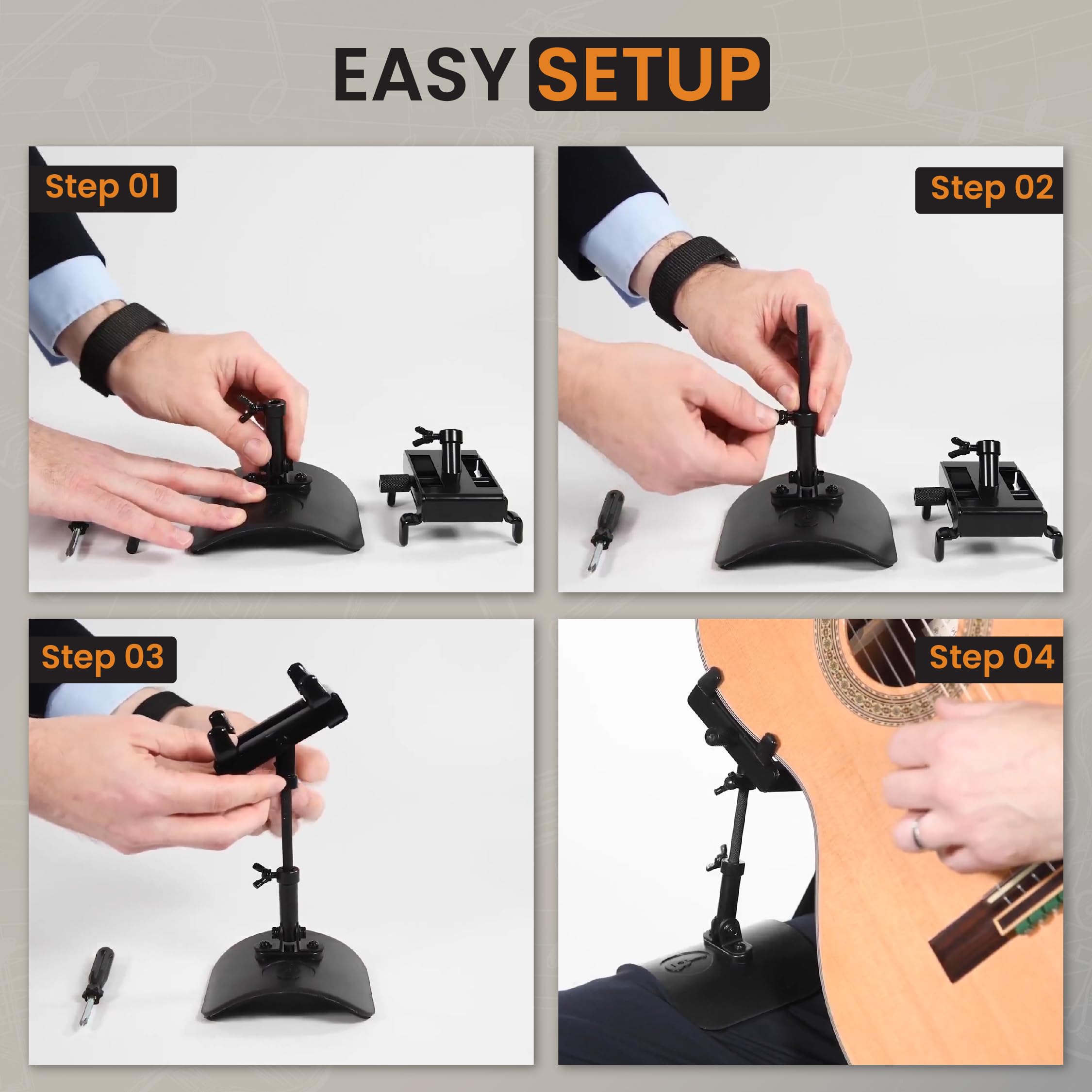 EASY SETUP

Step 01

Step 02

Step 03

Step 04