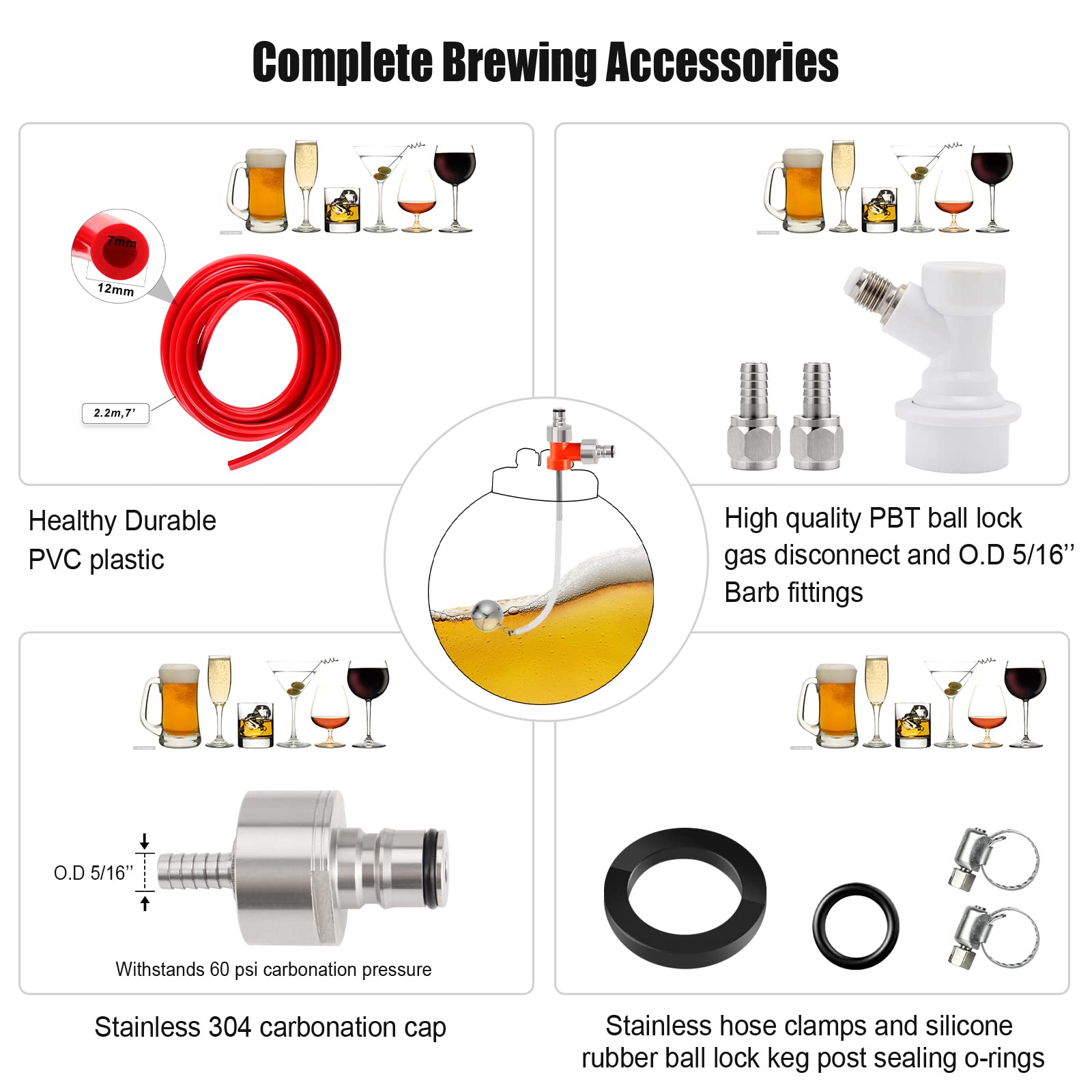 Complete Brewing Accessories

7mm

12mm

2.2m,7'

Healthy Durable PVC plastic

High quality PBT ball lock gas disconnect and O.D 5/16'' Barb fittings

O.D 5/16''

Withstands 60 psi carbonation pressure

Stainless 304 carbonation cap

Stainless hose clamps and silicone rubber ball lock keg post sealing o-rings