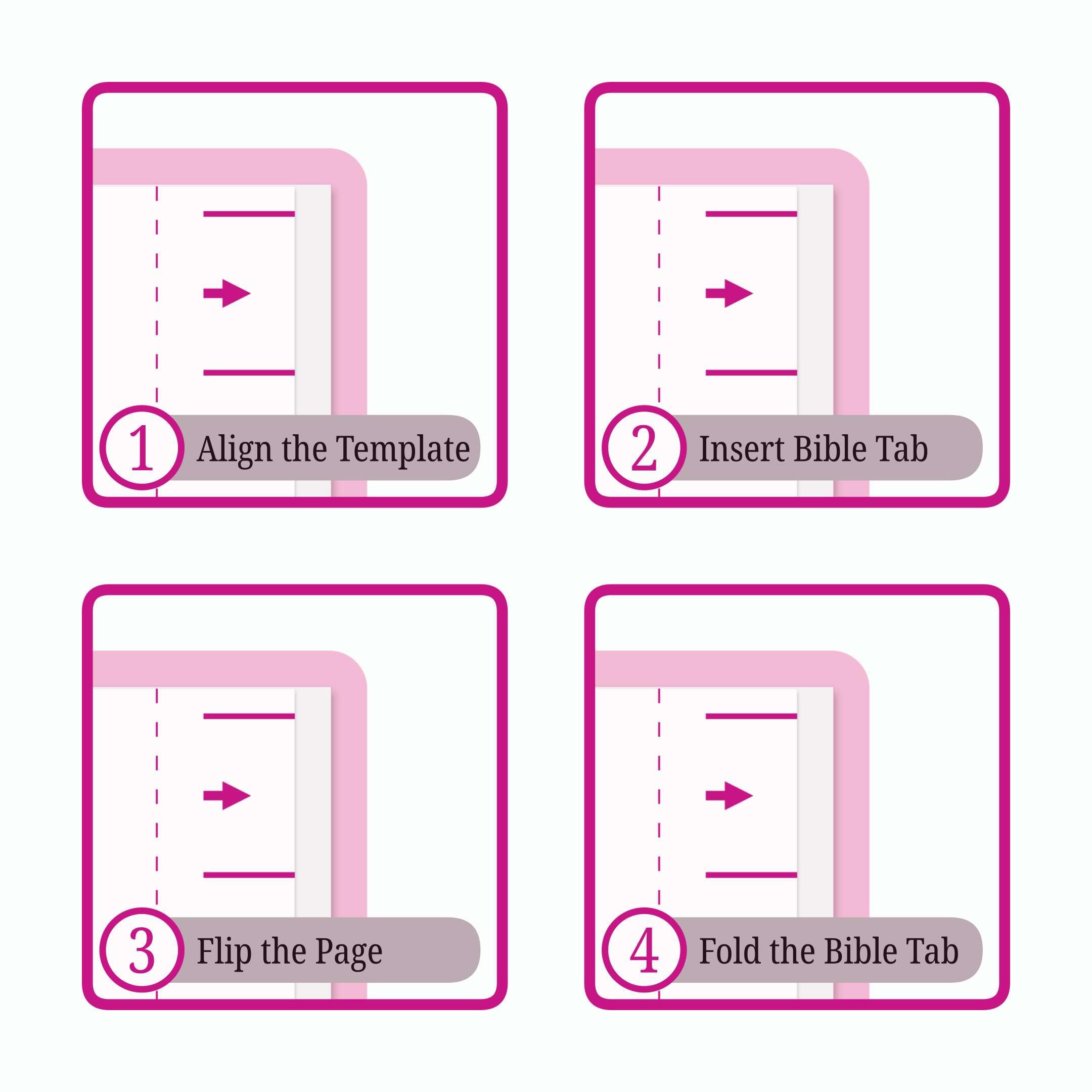 1 Align the Template

2 Insert Bible Tab

3 Flip the Page

4 Fold the Bible Tab