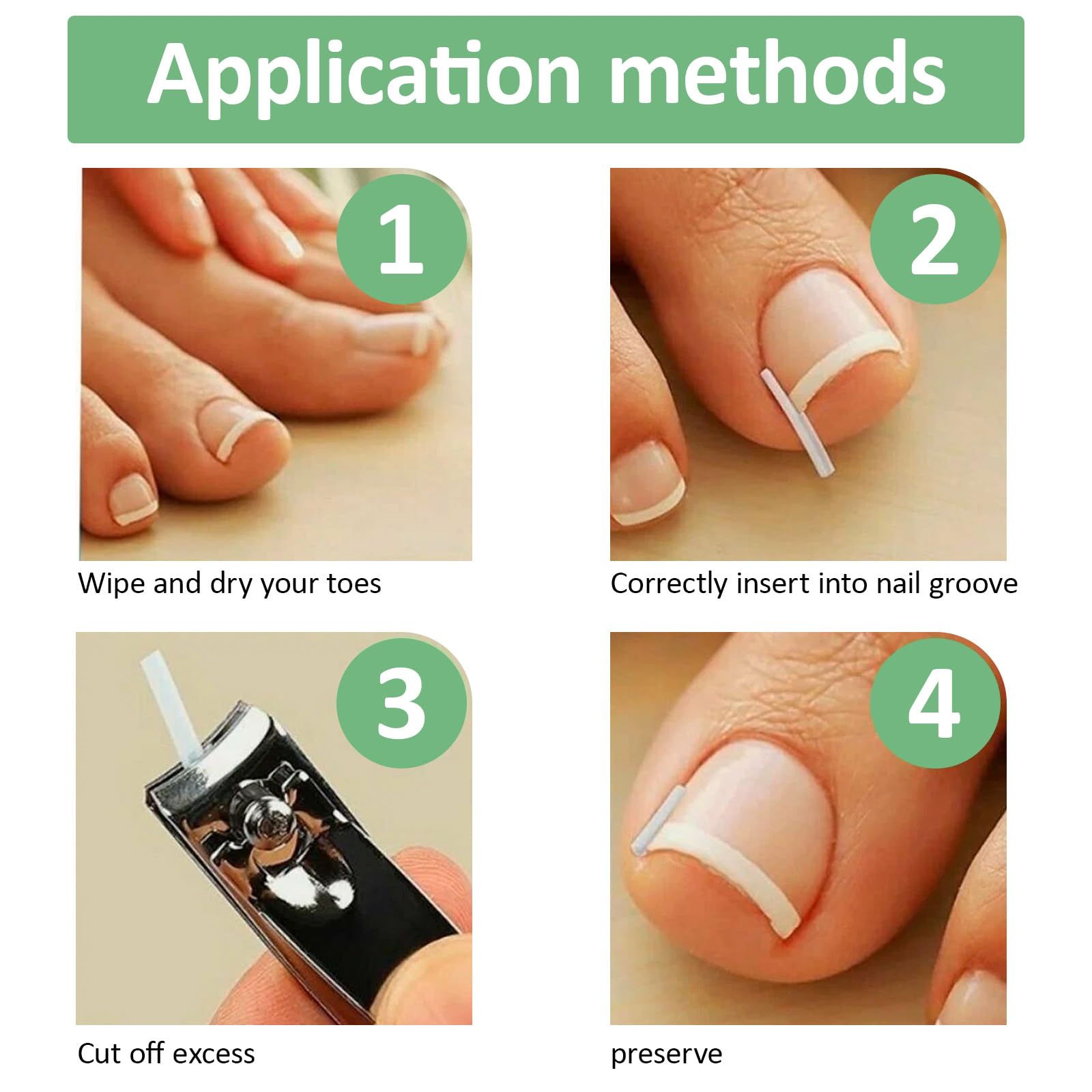 Application methods

1

Wipe and dry your toes

2

Correctly insert into nail groove

3

Cut off excess

4

preserve