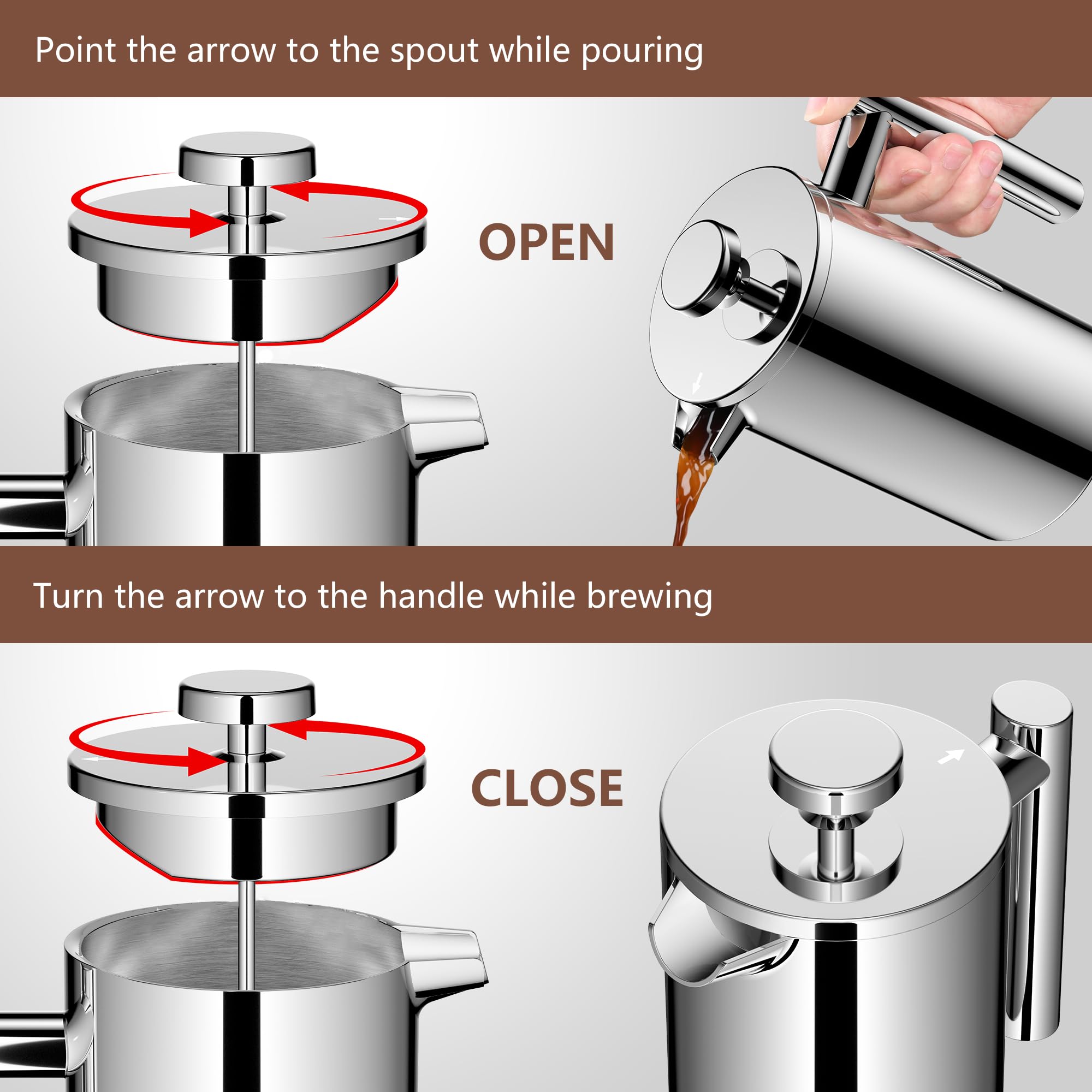 Point the arrow to the spout while pouring

OPEN

Turn the arrow to the handle while brewing

CLOSE