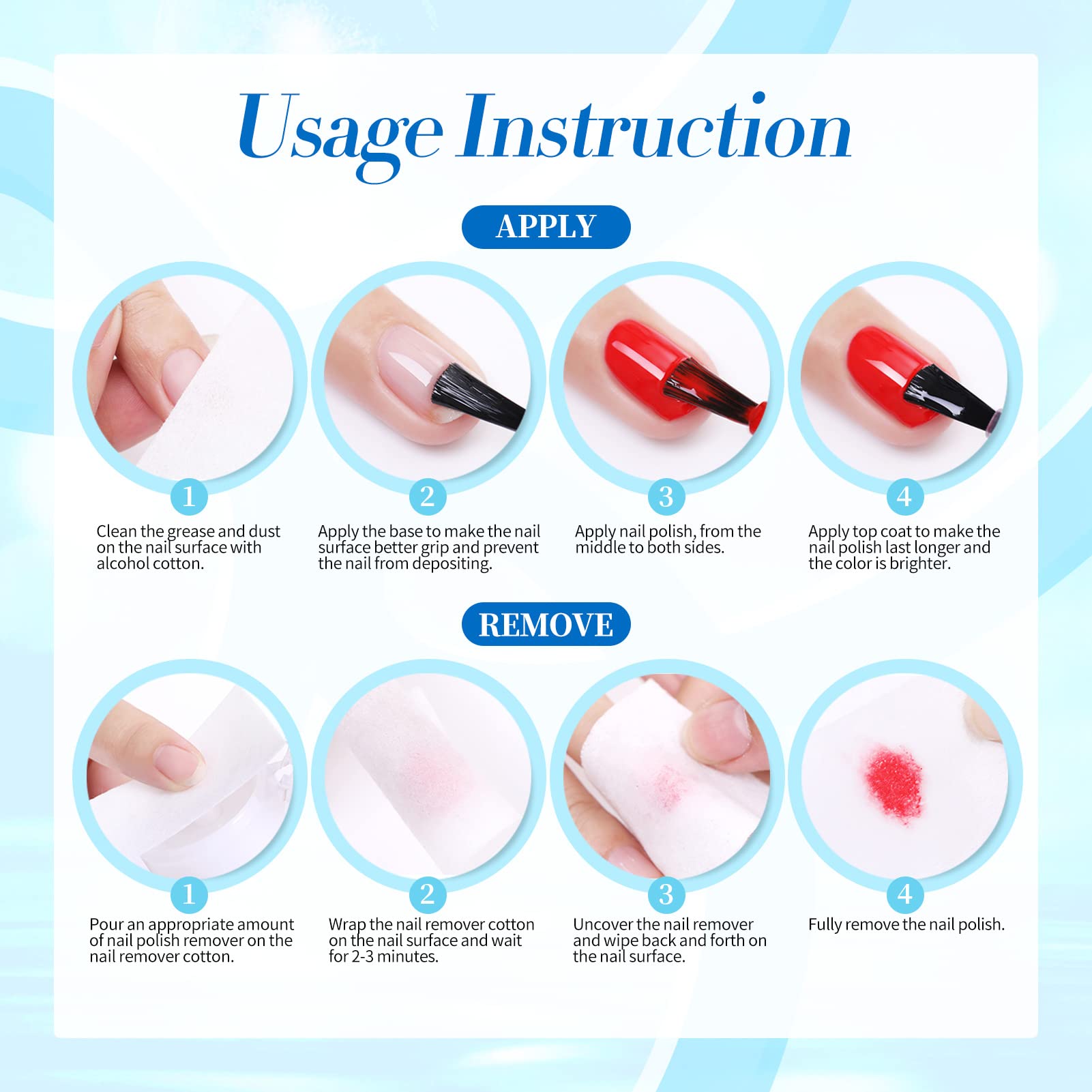 Usage Instruction

APPLY

1
Clean the grease and dust on the nail surface with alcohol cotton.

2
Apply the base to make the nail surface better grip and prevent the nail from depositing.

3
Apply nail polish, from the middle to both sides.

4
Apply top coat to make the nail polish last longer and the color is brighter.

REMOVE

1
Pour an appropriate amount of nail polish remover on the nail remover cotton.

2
Wrap the nail remover cotton on the nail surface and wait for 2-3 minutes.

3
Uncover the nail remover and wipe back and forth on the nail surface.

4
Fully remove the nail polish.