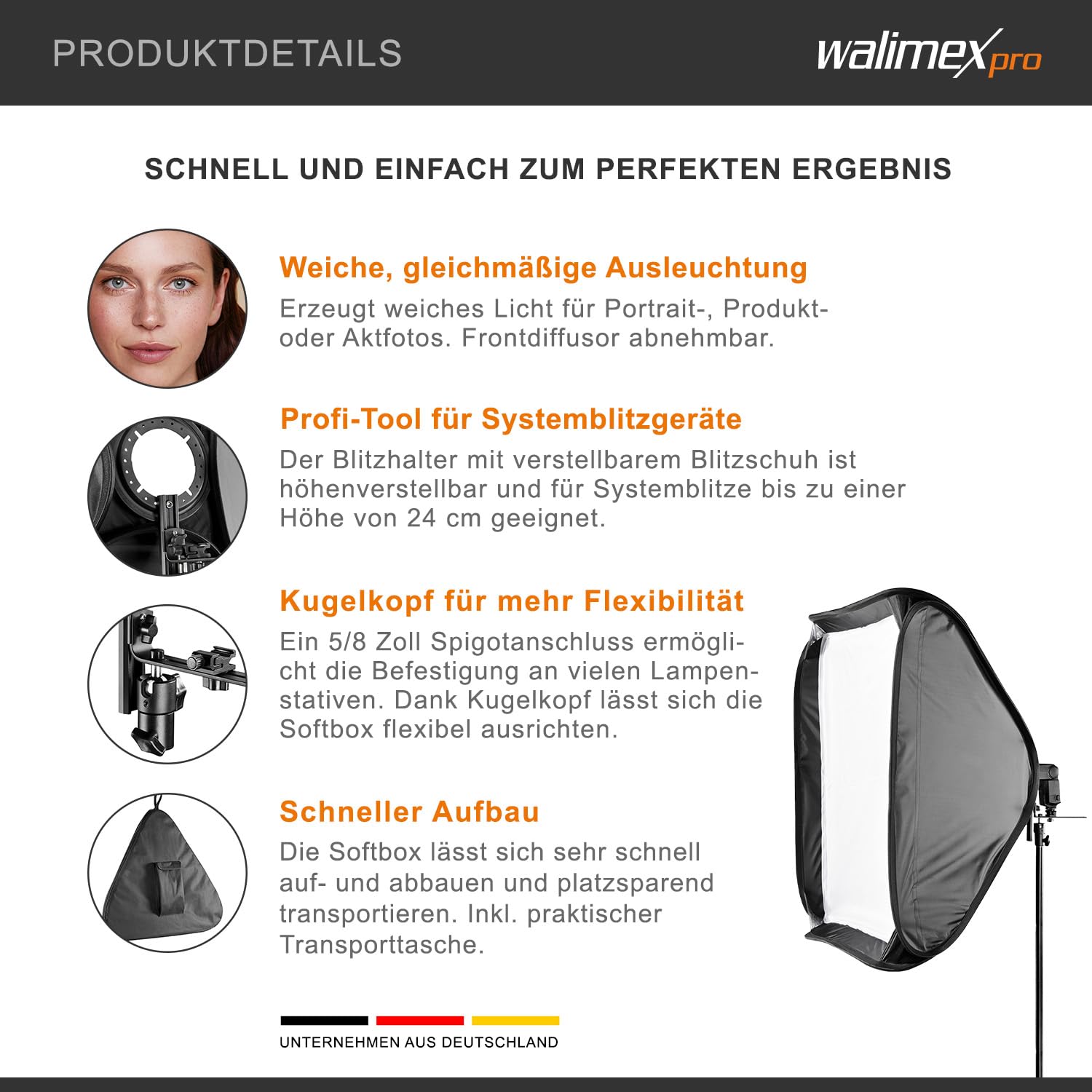 PRODUKTDETAILS

walimex pro

SCHNELL UND EINFACH ZUM PERFEKTEN ERGEBNIS

Weiche, gleichmäßige Ausleuchtung

Erzeugt weiches Licht für Portrait-, Produkt- oder Aktfotos. Frontdiffusor abnehmbar.

Profi-Tool für Systemblitzgeräte

Der Blitzhalter mit verstellbarem Blitzschuh ist höhenverstellbar und für Systemblitze bis zu einer Höhe von 24 cm geeignet.

Kugelkopf für mehr Flexibilität

Ein 5/8 Zoll Spigotanschluss ermöglicht die Befestigung an vielen Lampenstativen. Dank Kugelkopf lässt sich die Softbox flexibel ausrichten.

Schneller Aufbau

Die Softbox lässt sich sehr schnell auf- und abbauen und platzsparend transportieren. Inkl. praktischer Transporttasche.

UNTERNEHMEN AUS DEUTSCHLAND