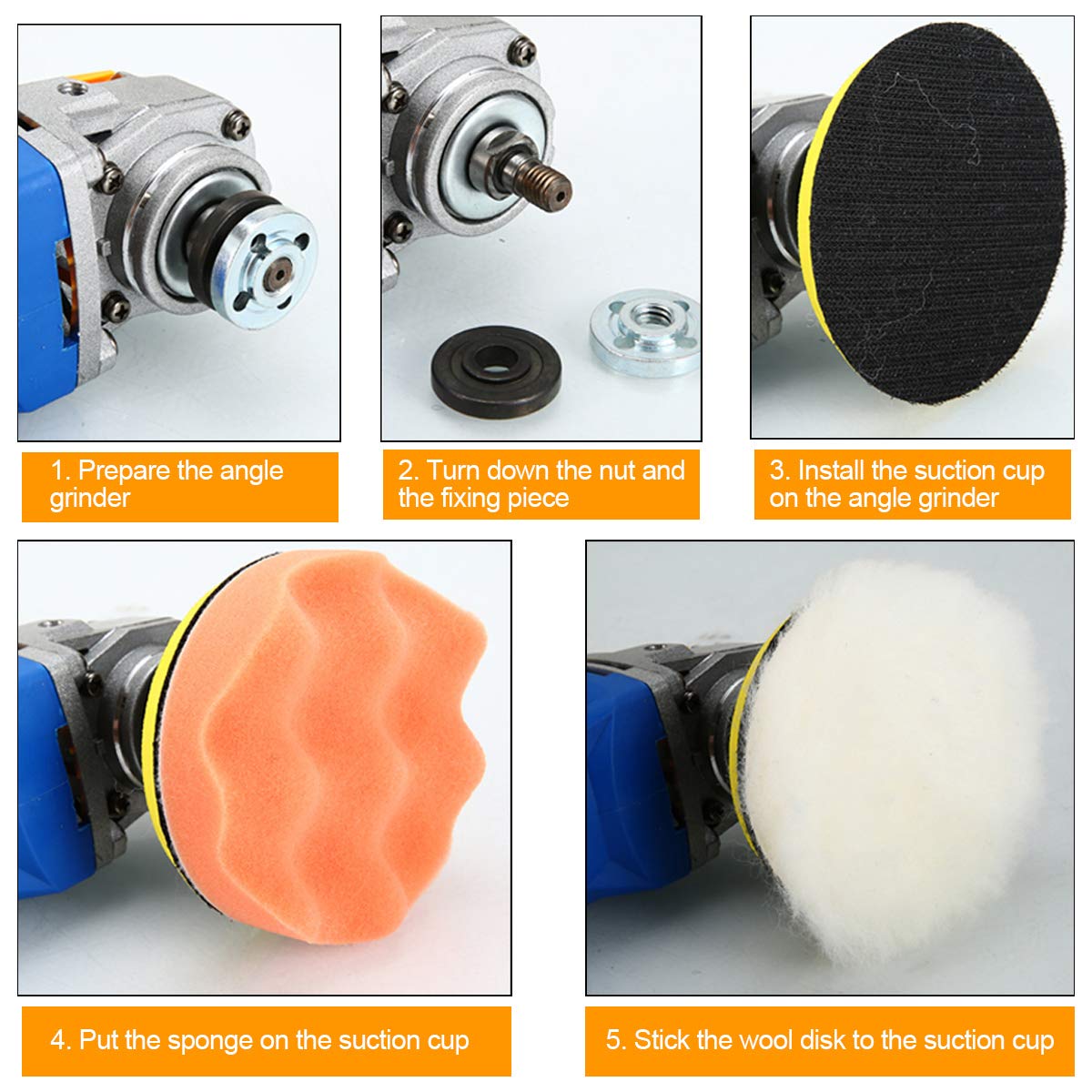 1. Prepare the angle grinder

2. Turn down the nut and the fixing piece

3. Install the suction cup on the angle grinder

4. Put the sponge on the suction cup

5. Stick the wool disk to the suction cup