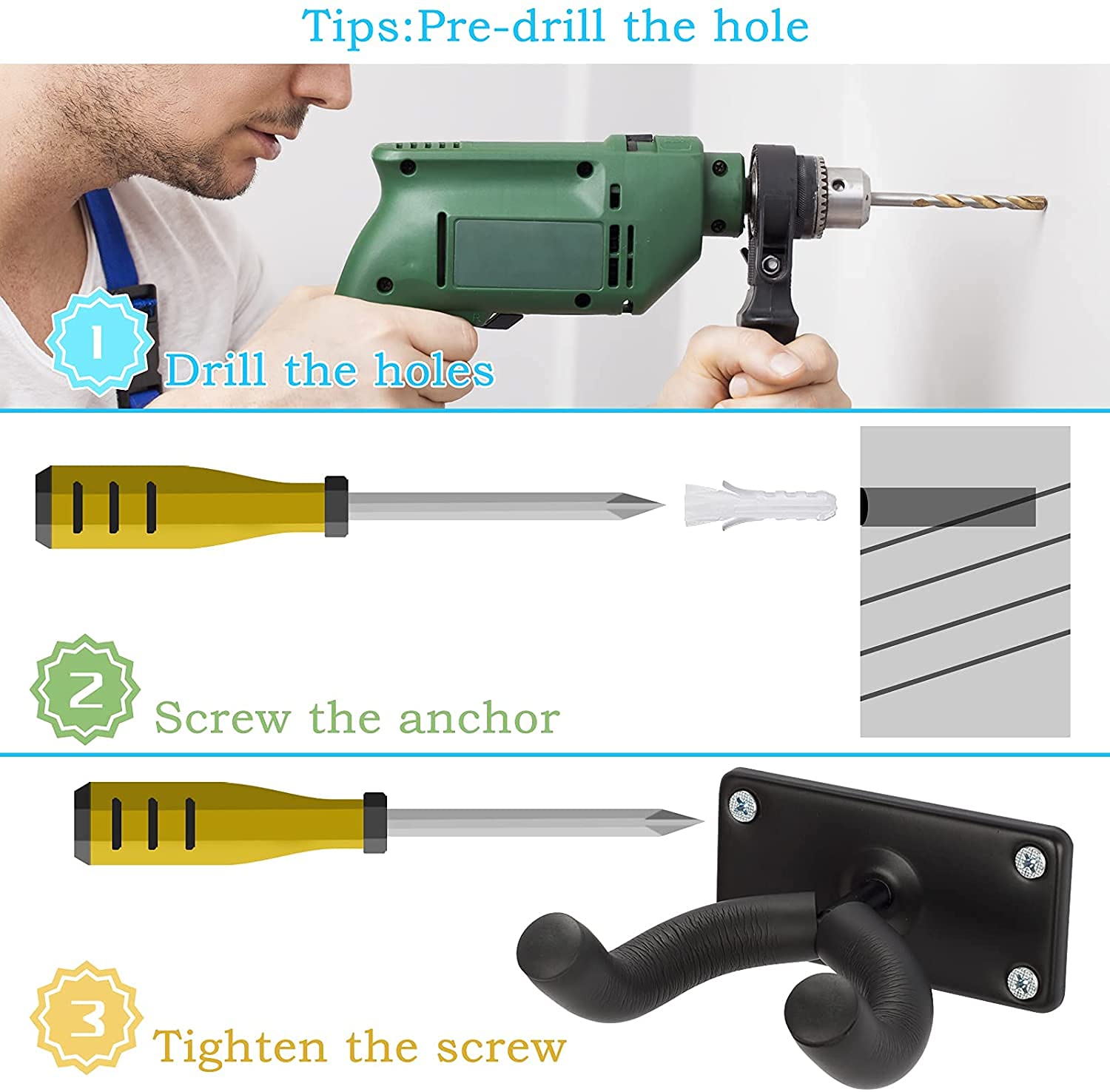 Tips:Pre-drill the hole

1 Drill the holes

2 Screw the anchor

3 Tighten the screw