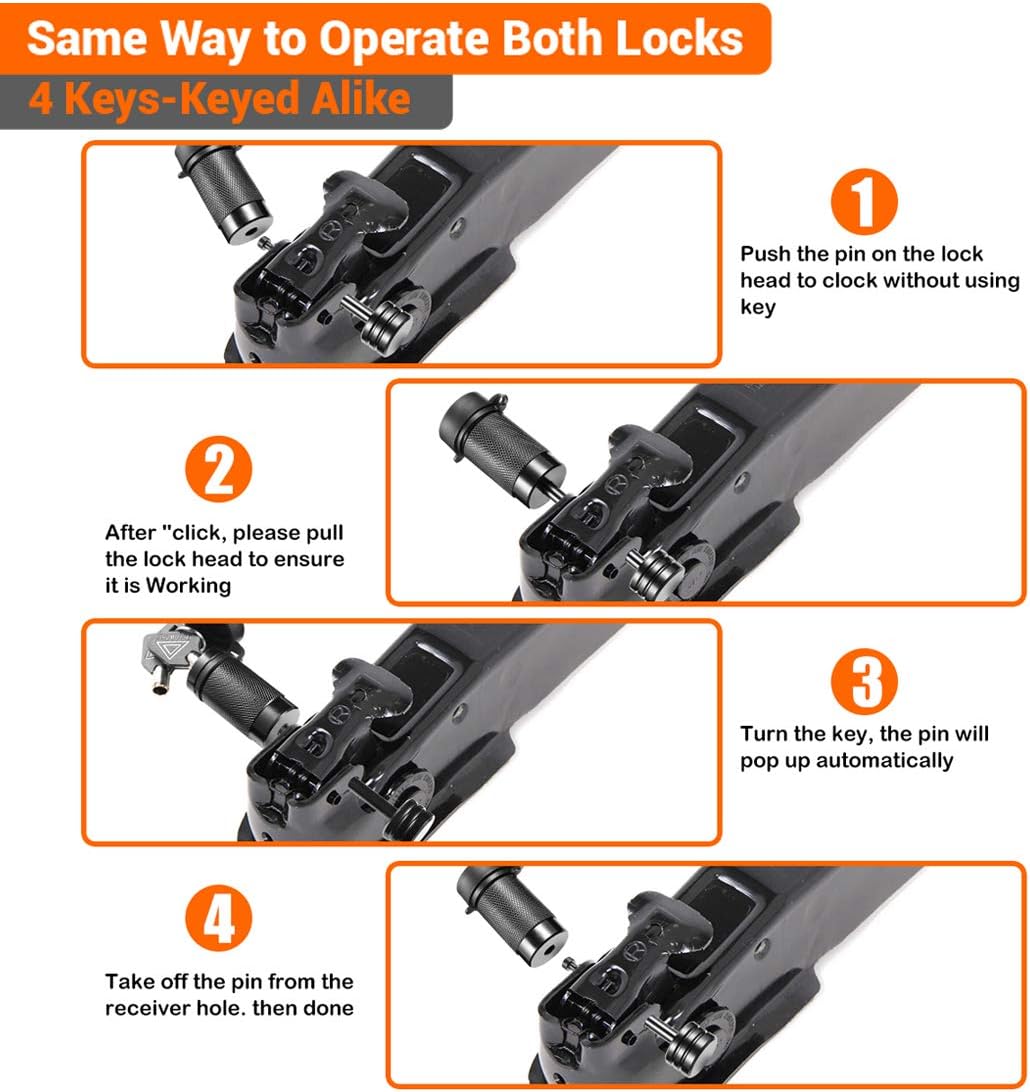 Same Way to Operate Both Locks

4 Keys-Keyed Alike

1

Push the pin on the lock head to clock without using key

2

After "click, please pull the lock head to ensure it is Working

3

Turn the key, the pin will pop up automatically

4

Take off the pin from the receiver hole. then done