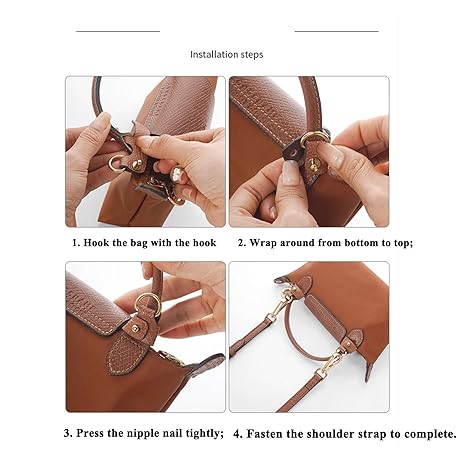 Installation steps

1. Hook the bag with the hook

2. Wrap around from bottom to top;

3. Press the nipple nail tightly;

4. Fasten the shoulder strap to complete.