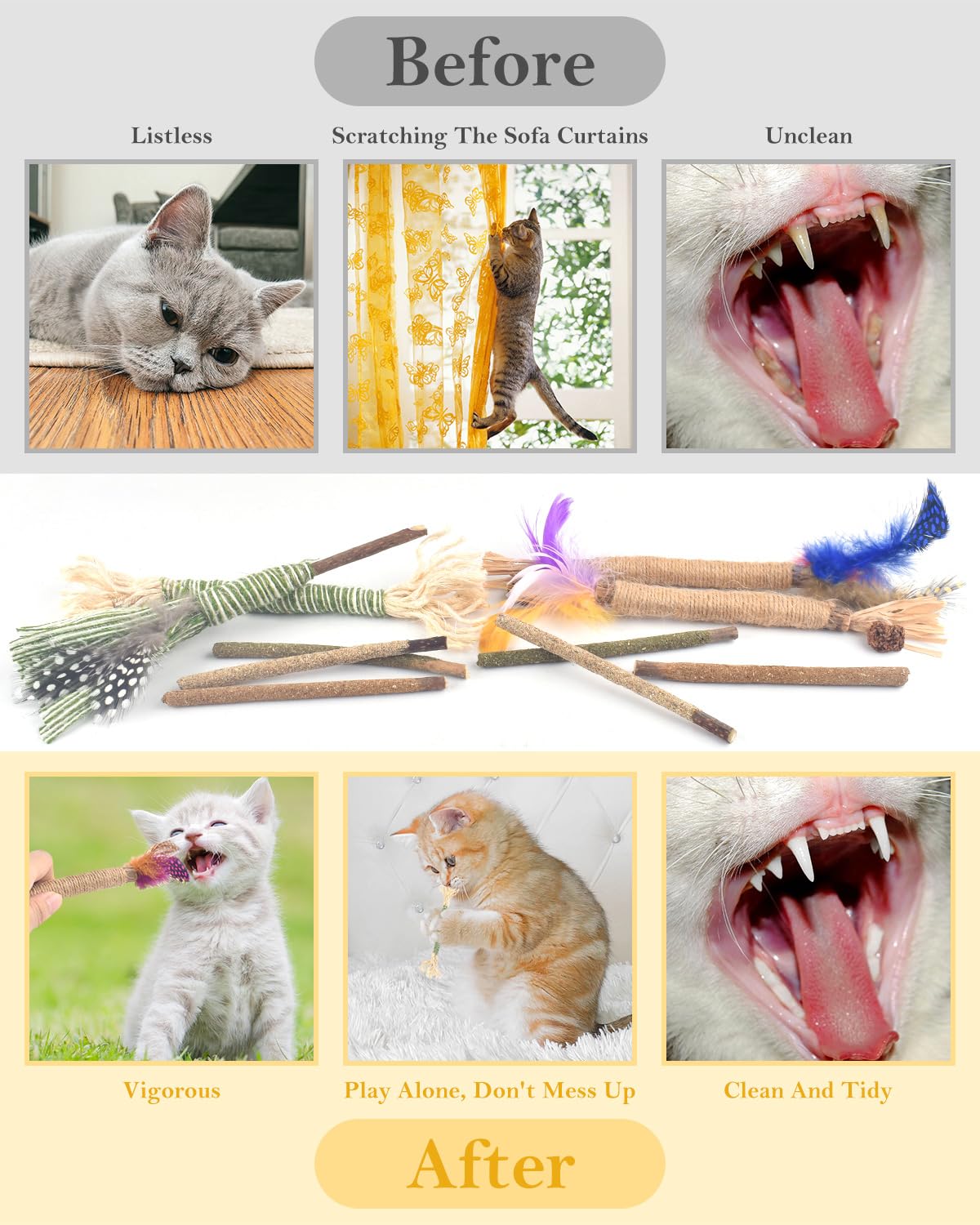 Before

Listless

Scratching The Sofa Curtains

Unclean

Vigorous

Play Alone, Don't Mess Up

Clean And Tidy

After