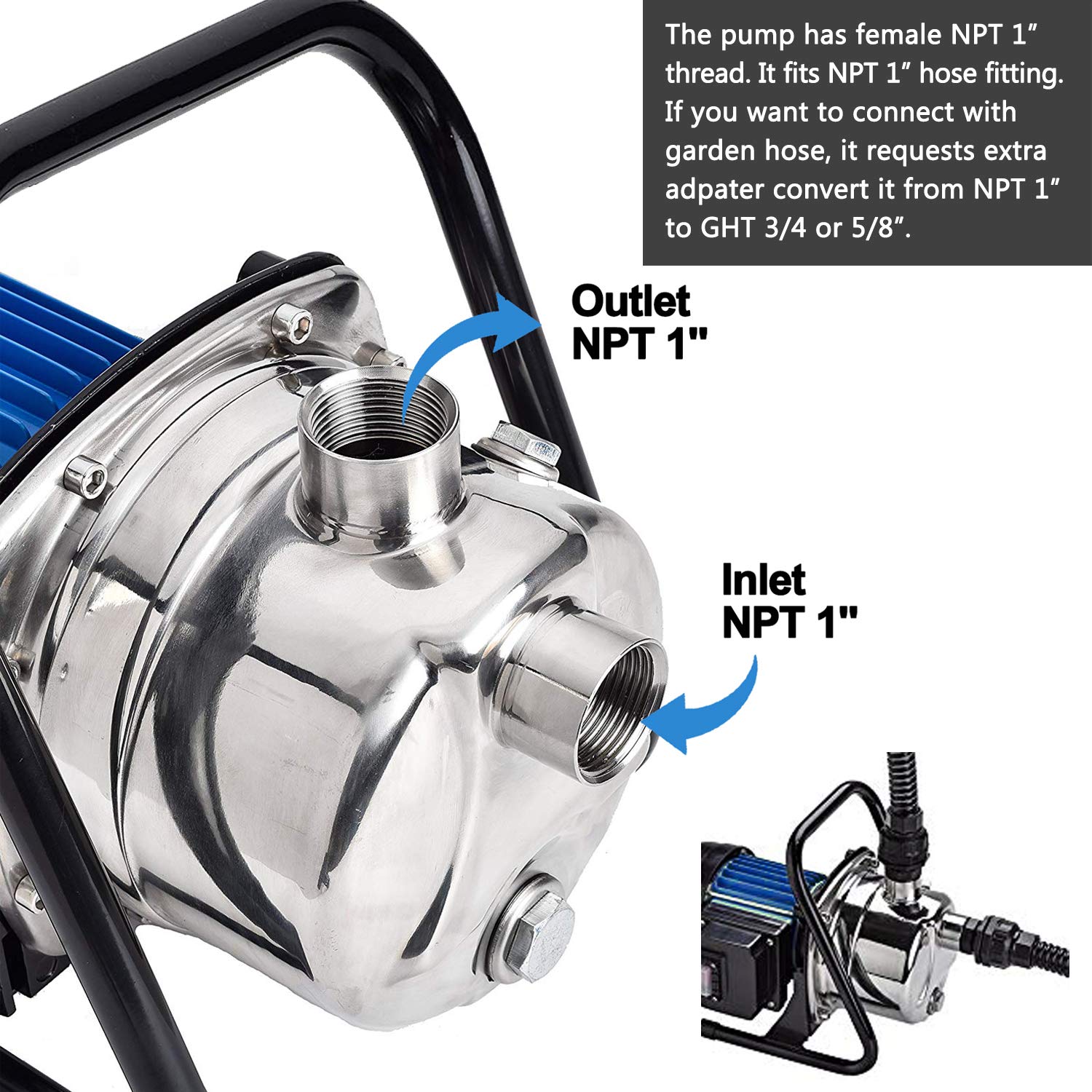 The pump has female NPT 1” thread. It fits NPT 1” hose fitting. If you want to connect with garden hose, it requests extra adpater convert it from NPT 1” to GHT 3/4 or 5/8”.

Outlet
NPT 1"

Inlet
NPT 1"