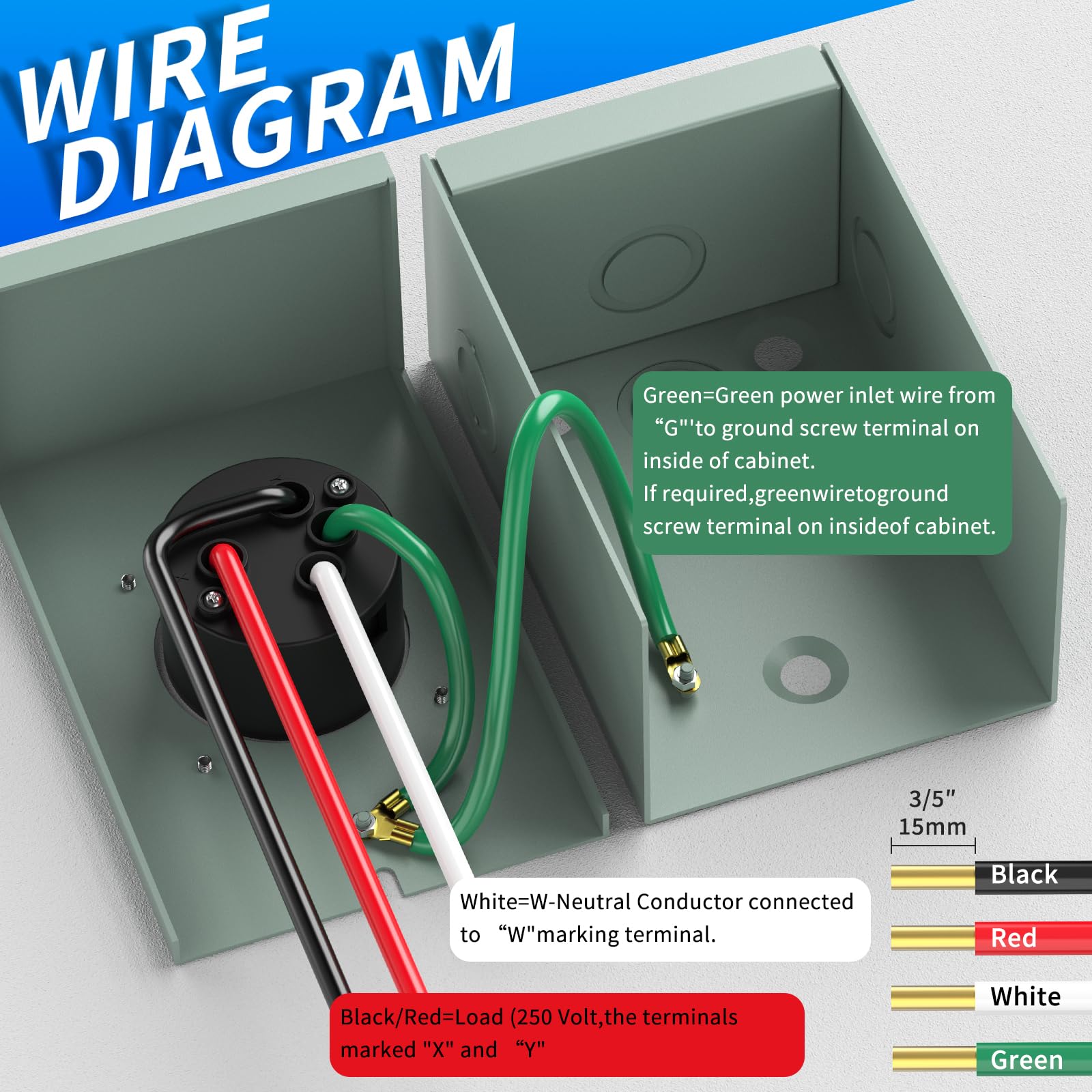 WIRE DIAGRAM

Green=Green power inlet wire from “G"'to ground screw terminal on inside of cabinet.
If required,greenwiretoground screw terminal on insideof cabinet.

White=W-Neutral Conductor connected to “W"marking terminal.

Black/Red=Load (250 Volt,the terminals marked "X" and “Y"

3/5"
15mm

Black
Red
White
Green