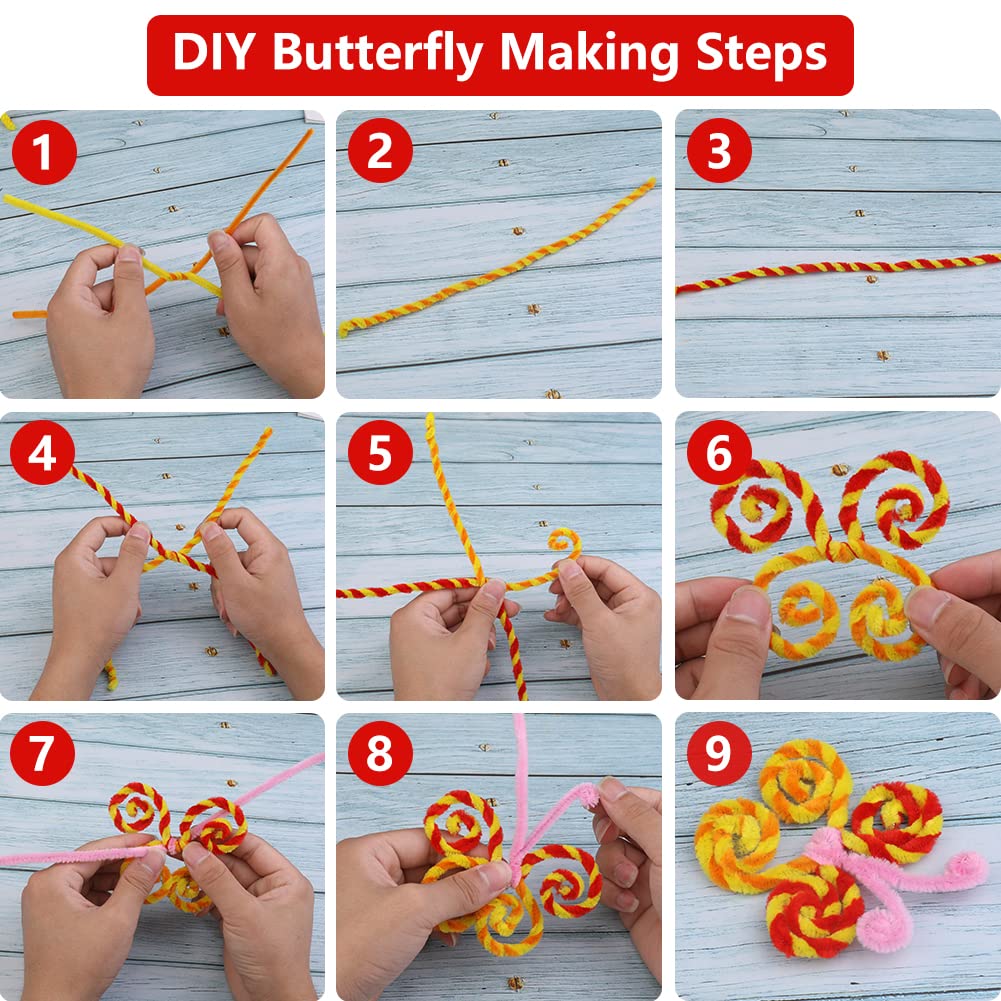 DIY Butterfly Making Steps

1

2

3

4

5

6

7

8

9