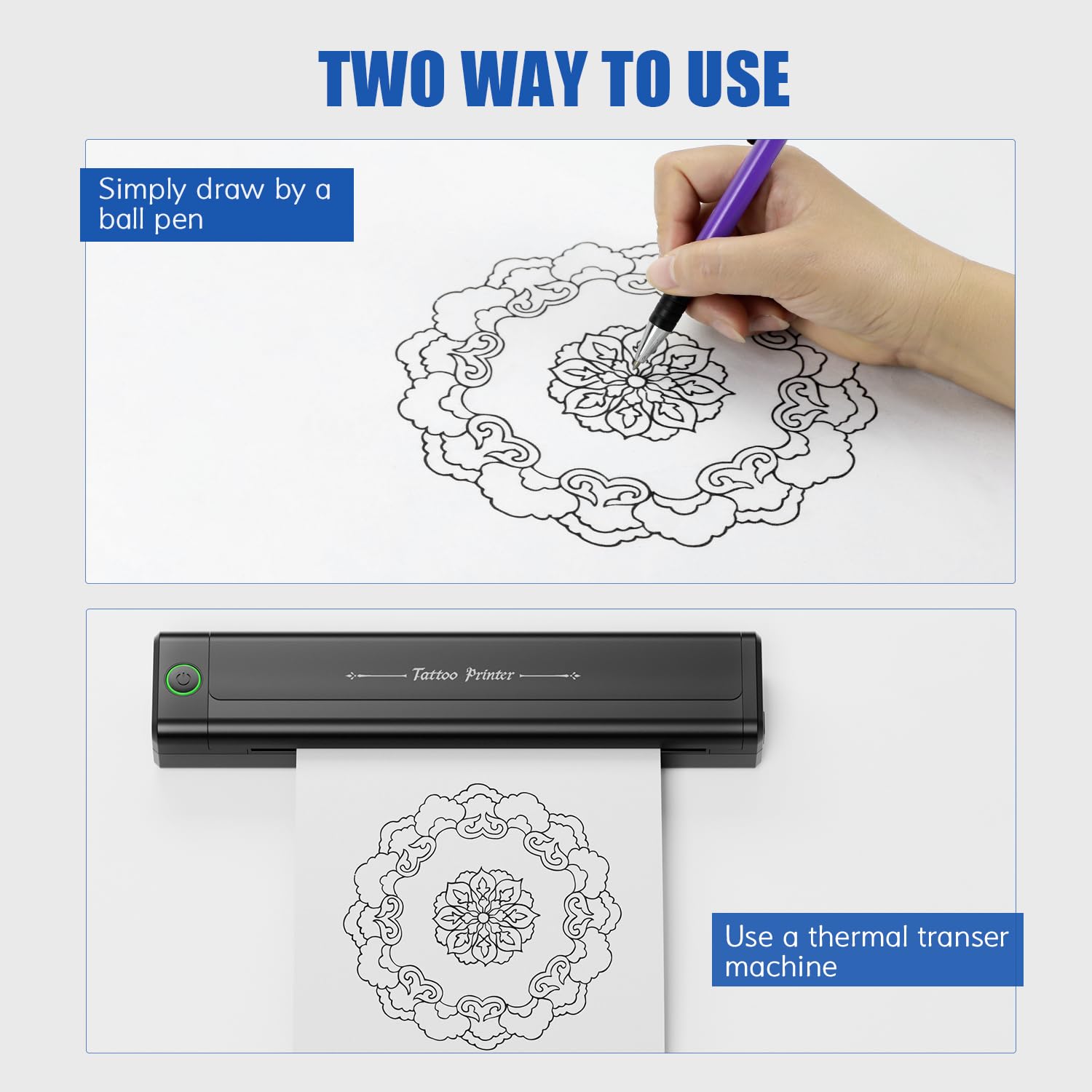 TWO WAY TO USE

Simply draw by a ball pen

Tattoo Printer

Use a thermal transer machine