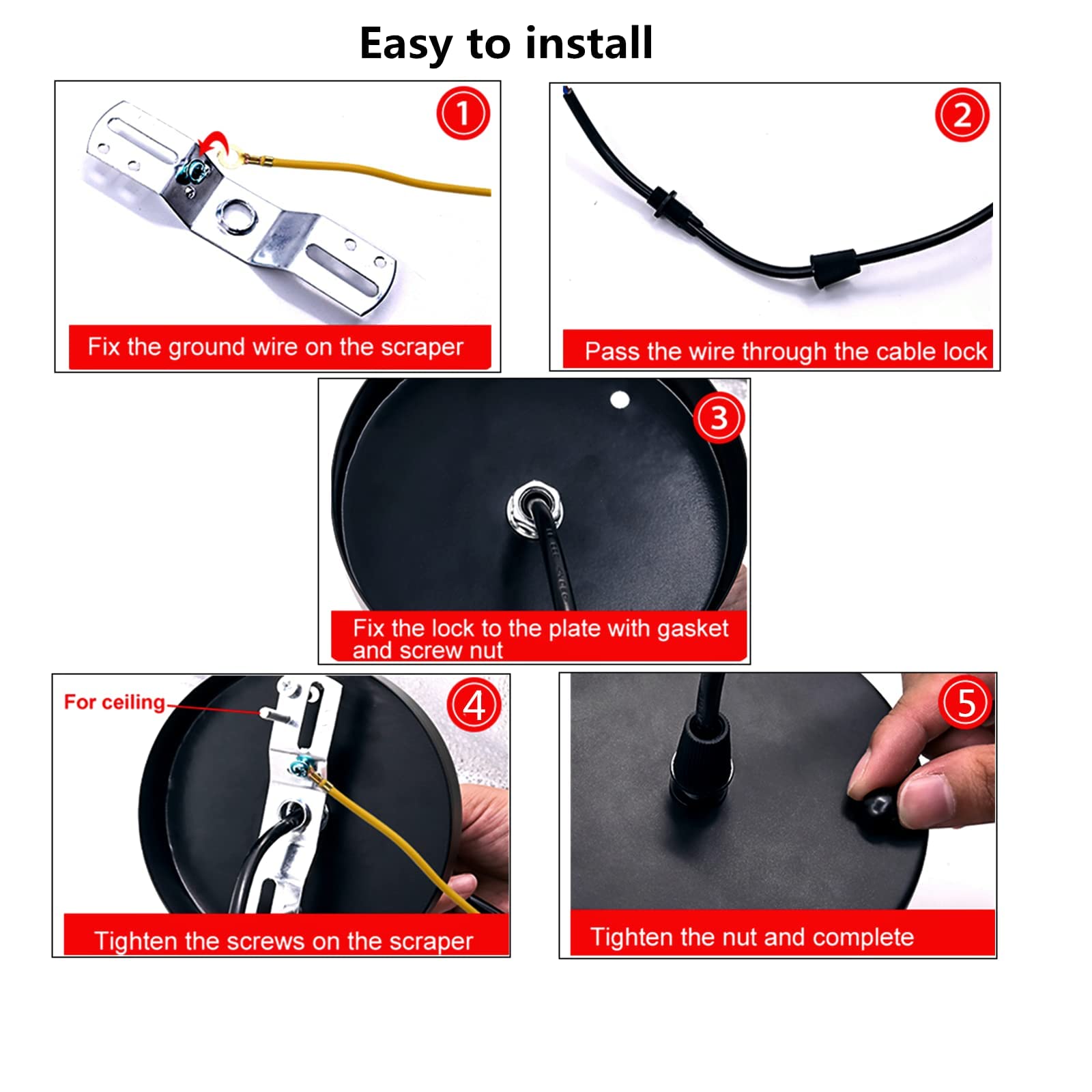 Easy to install

1

Fix the ground wire on the scraper

2

Pass the wire through the cable lock

3

Fix the lock to the plate with gasket and screw nut

For ceiling

4

Tighten the screws on the scraper

5

Tighten the nut and complete