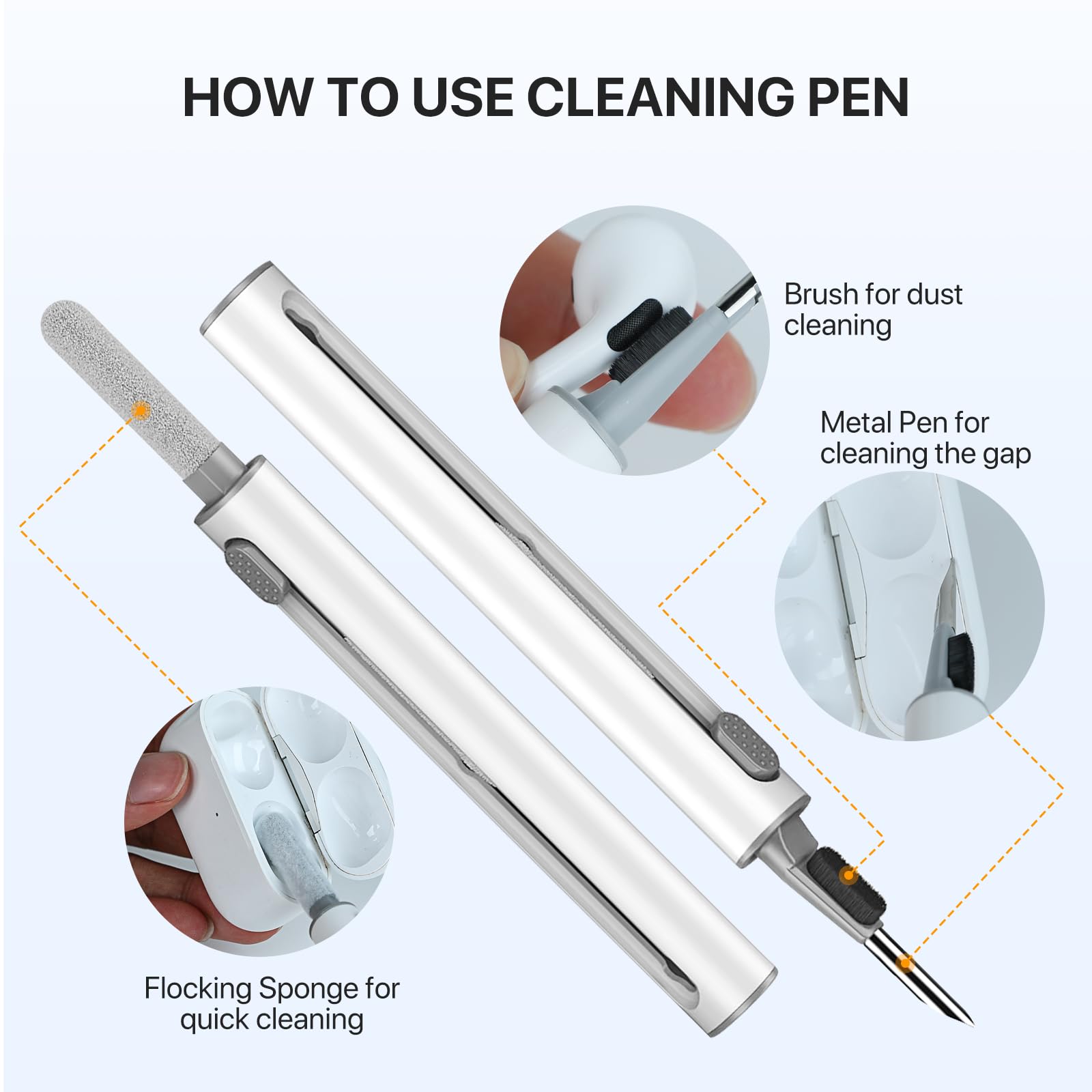 HOW TO USE CLEANING PEN

Brush for dust cleaning

Metal Pen for cleaning the gap

Flocking Sponge for quick cleaning