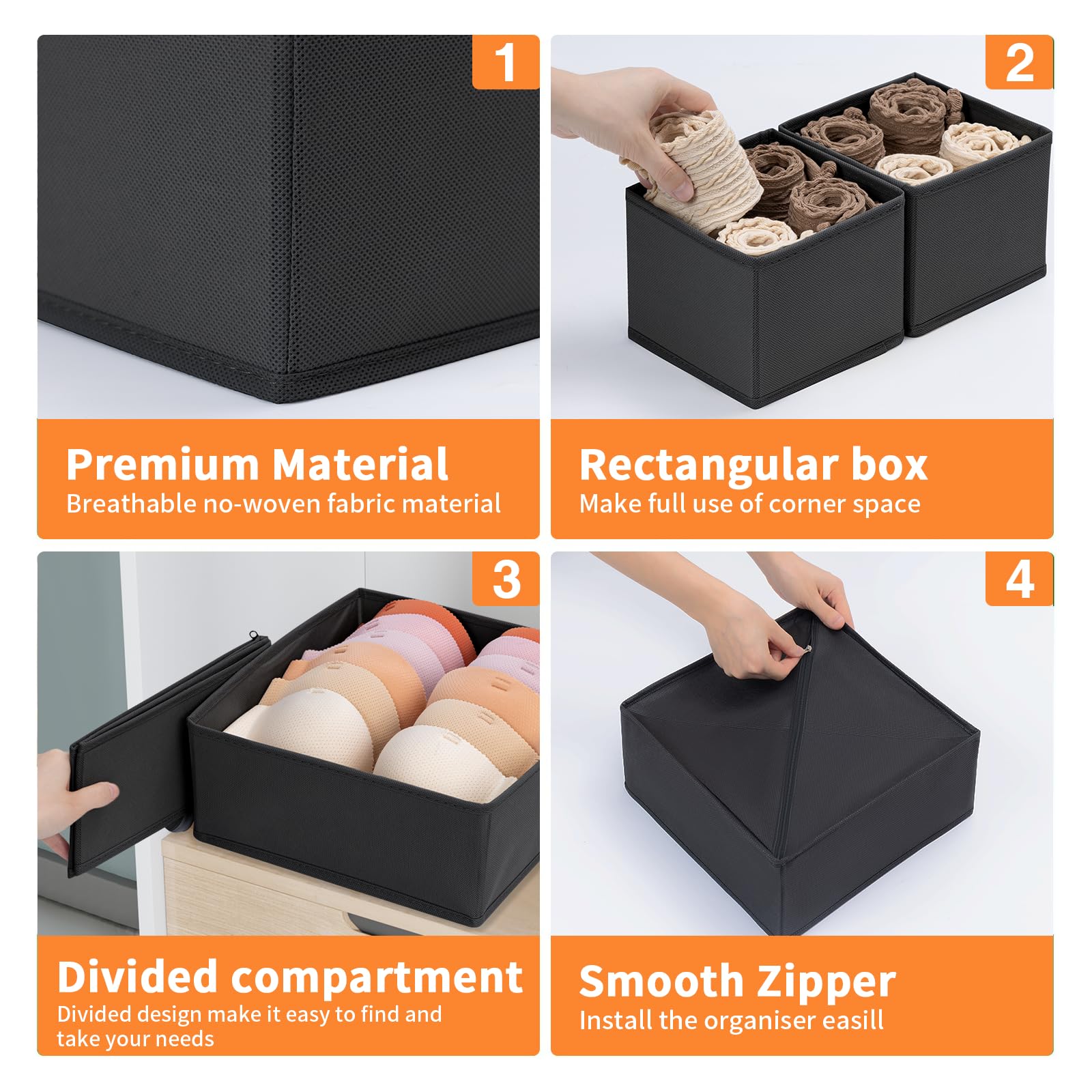 1

Premium Material
Breathable no-woven fabric material

2

Rectangular box
Make full use of corner space

3

Divided compartment
Divided design make it easy to find and take your needs

4

Smooth Zipper
Install the organiser easill