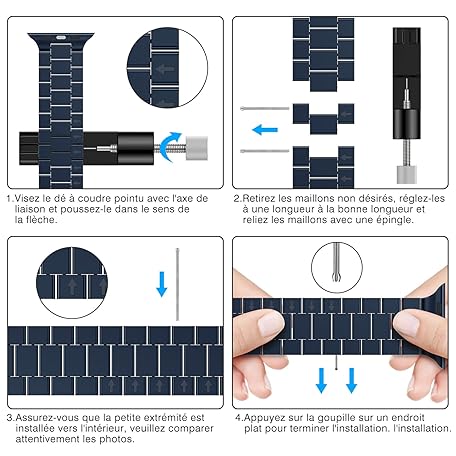 1.Visez le dé à coudre pointu avec l'axe de liaison et poussez-le dans le sens de la flèche.

2.Retirez les maillons non désirés, réglez-les à une longueur à la bonne longueur et reliez les maillons avec une épingle.

3.Assurez-vous que la petite extrémité est installée vers l'intérieur, veuillez comparer attentivement les photos.

4.Appuyez sur la goupille sur un endroit plat pour terminer l'installation. l'installation.