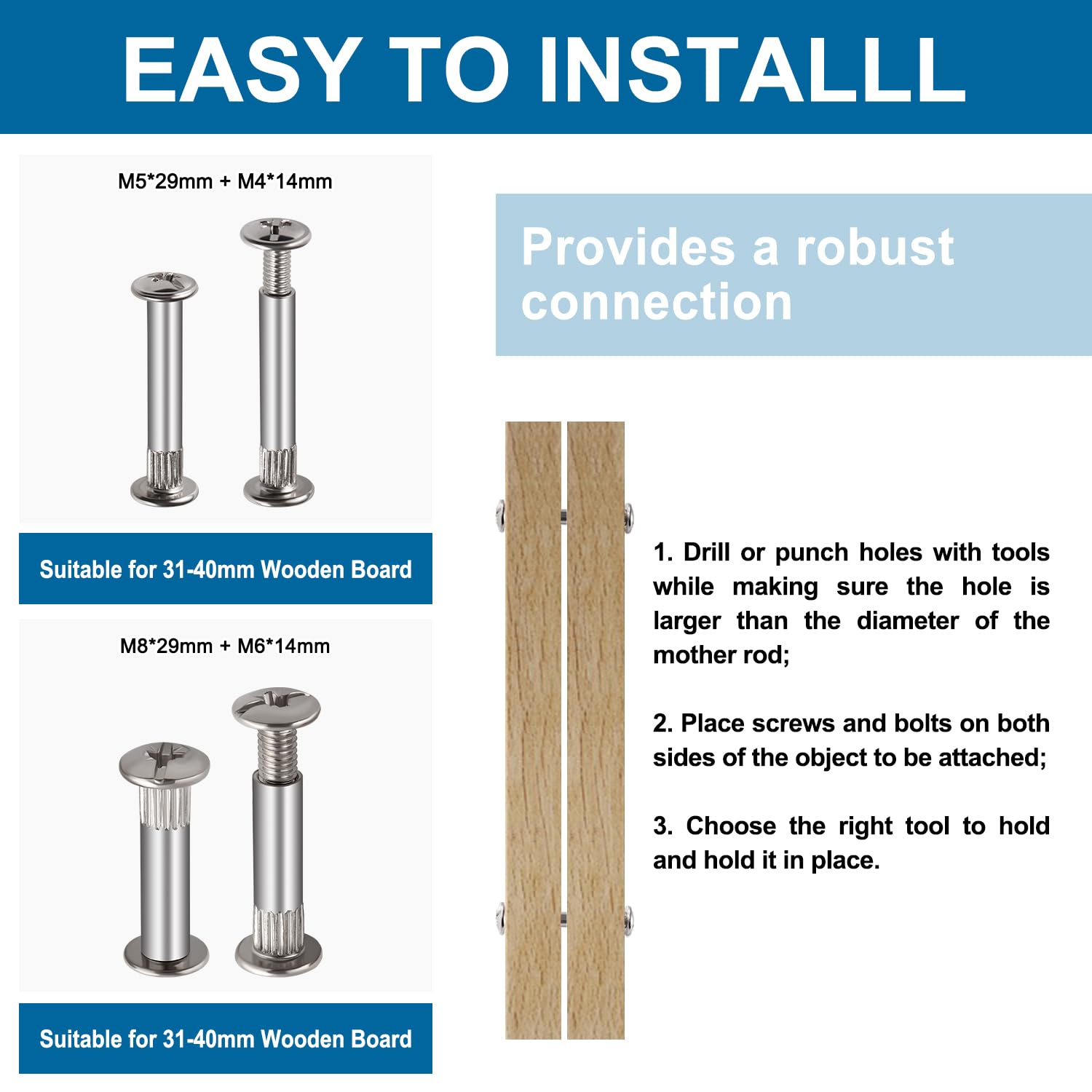 EASY TO INSTALLL

M5*29mm + M4*14mm

Suitable for 31-40mm Wooden Board

M8*29mm + M6*14mm

Suitable for 31-40mm Wooden Board

Provides a robust connection

1. Drill or punch holes with tools while making sure the hole is larger than the diameter of the mother rod;

2. Place screws and bolts on both sides of the object to be attached;

3. Choose the right tool to hold and hold it in place.