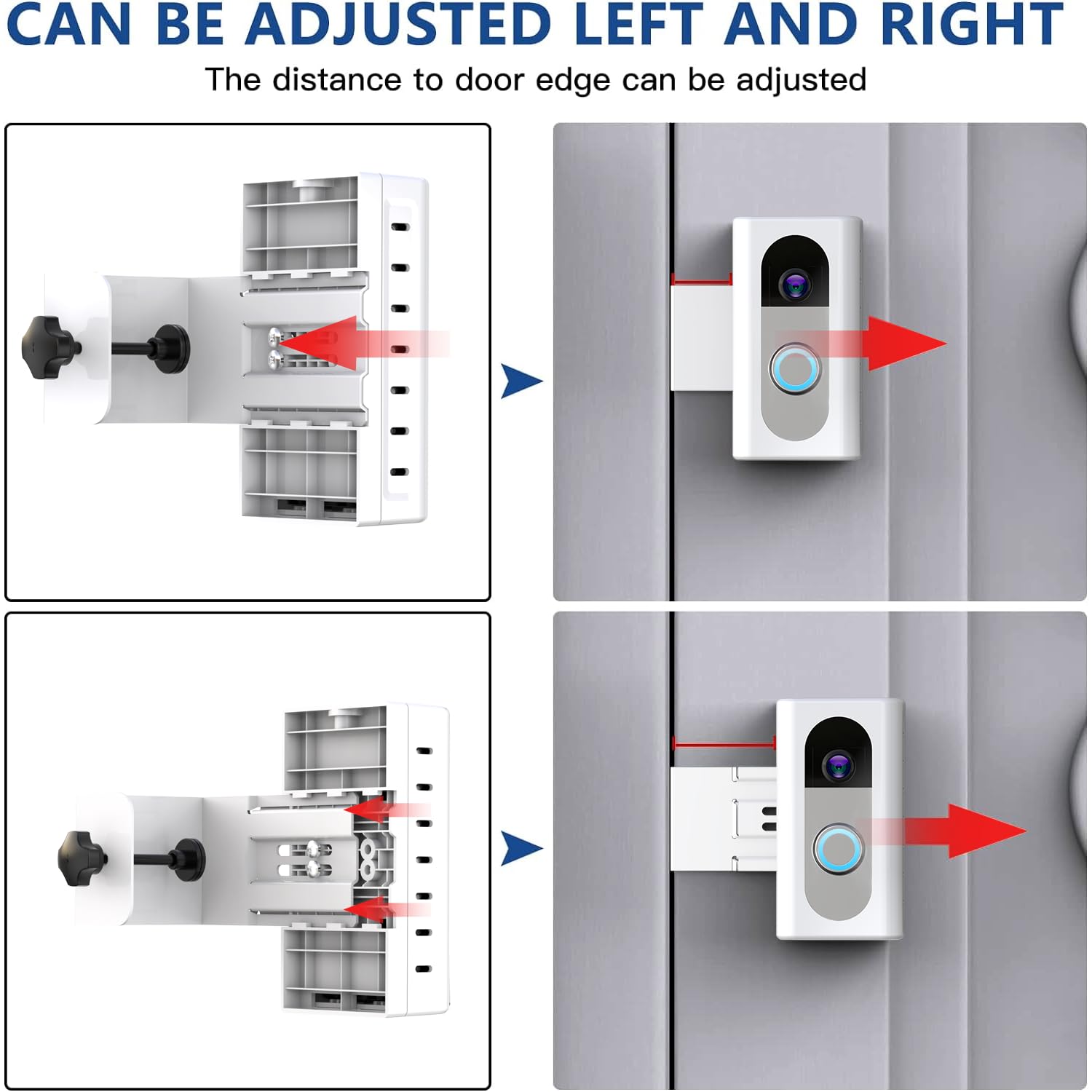 CAN BE ADJUSTED LEFT AND RIGHT

The distance to door edge can be adjusted