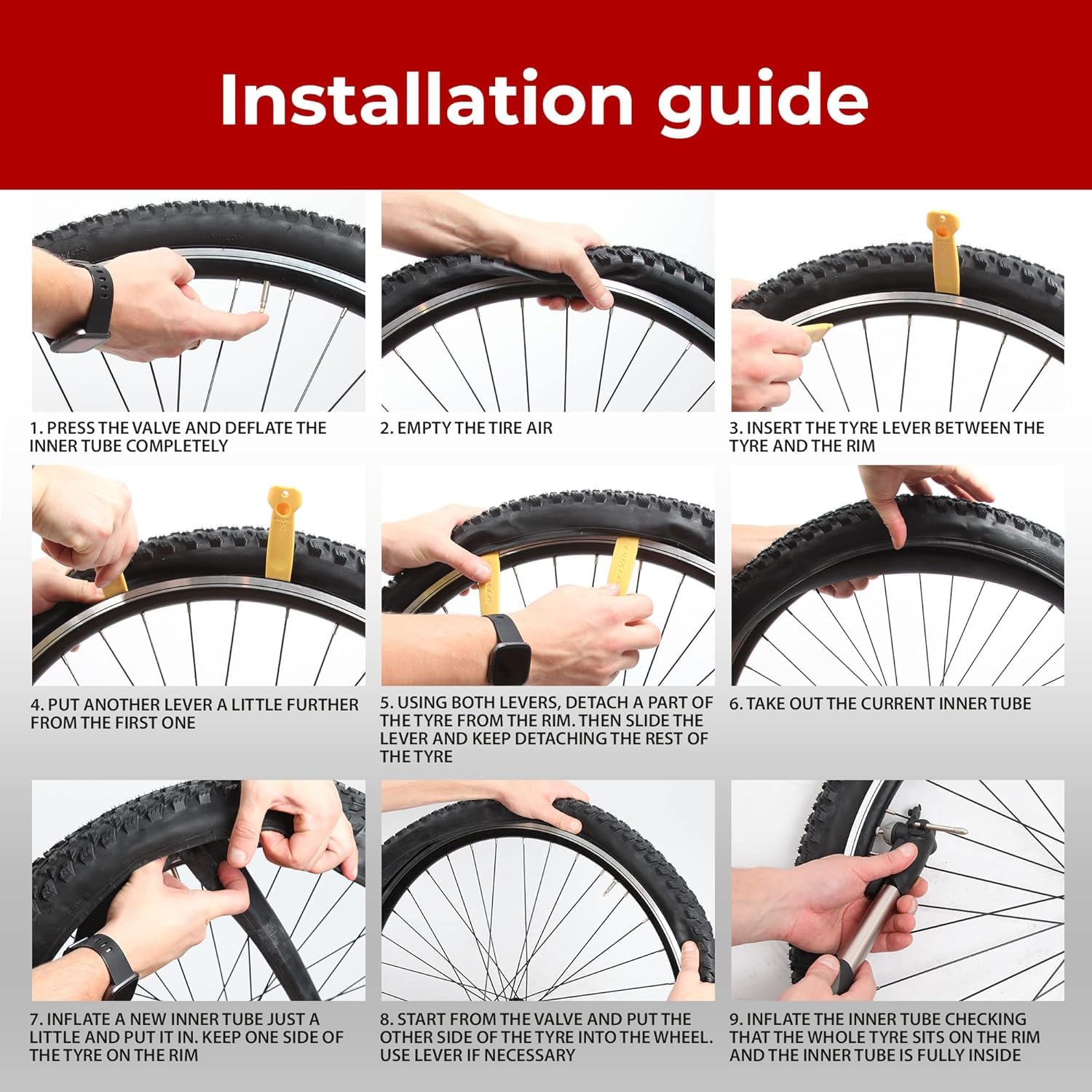 Installation guide

1. PRESS THE VALVE AND DEFLATE THE INNER TUBE COMPLETELY

2. EMPTY THE TIRE AIR

3. INSERT THE TYRE LEVER BETWEEN THE TYRE AND THE RIM

4. PUT ANOTHER LEVER A LITTLE FURTHER FROM THE FIRST ONE

5. USING BOTH LEVERS, DETACH A PART OF THE TYRE FROM THE RIM. THEN SLIDE THE LEVER AND KEEP DETACHING THE REST OF THE TYRE

6. TAKE OUT THE CURRENT INNER TUBE

7. INFLATE A NEW INNER TUBE JUST A LITTLE AND PUT IT IN. KEEP ONE SIDE OF THE TYRE ON THE RIM

8. START FROM THE VALVE AND PUT THE OTHER SIDE OF THE TYRE INTO THE WHEEL. USE LEVER IF NECESSARY

9. INFLATE THE INNER TUBE CHECKING THAT THE WHOLE TYRE SITS ON THE RIM AND THE INNER TUBE IS FULLY INSIDE