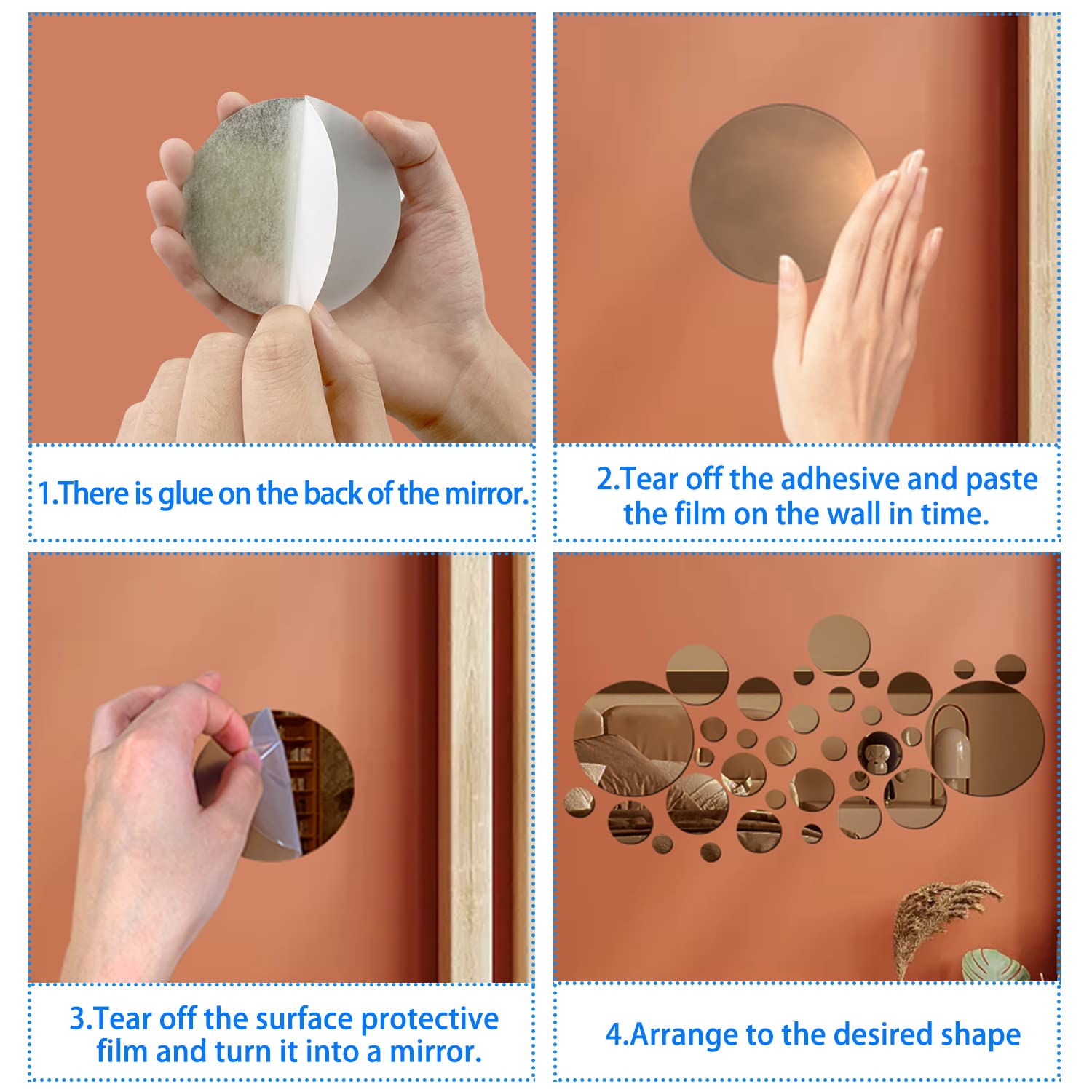 1.There is glue on the back of the mirror.

2.Tear off the adhesive and paste the film on the wall in time.

3.Tear off the surface protective film and turn it into a mirror.

4.Arrange to the desired shape