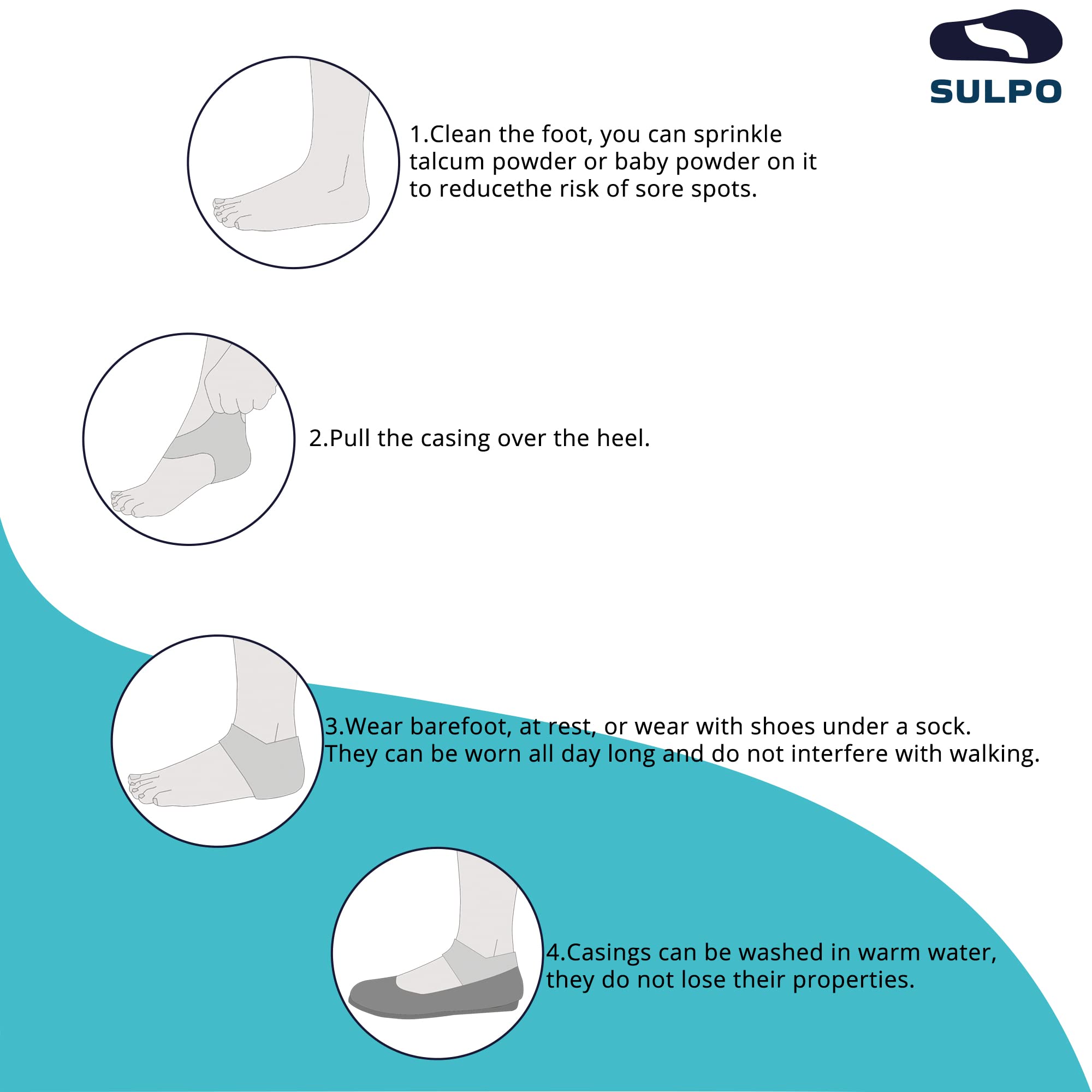 SULPO

1.Clean the foot, you can sprinkle talcum powder or baby powder on it to reducethe risk of sore spots.

2.Pull the casing over the heel.

3.Wear barefoot, at rest, or wear with shoes under a sock. They can be worn all day long and do not interfere with walking.

4.Casings can be washed in warm water, they do not lose their properties.