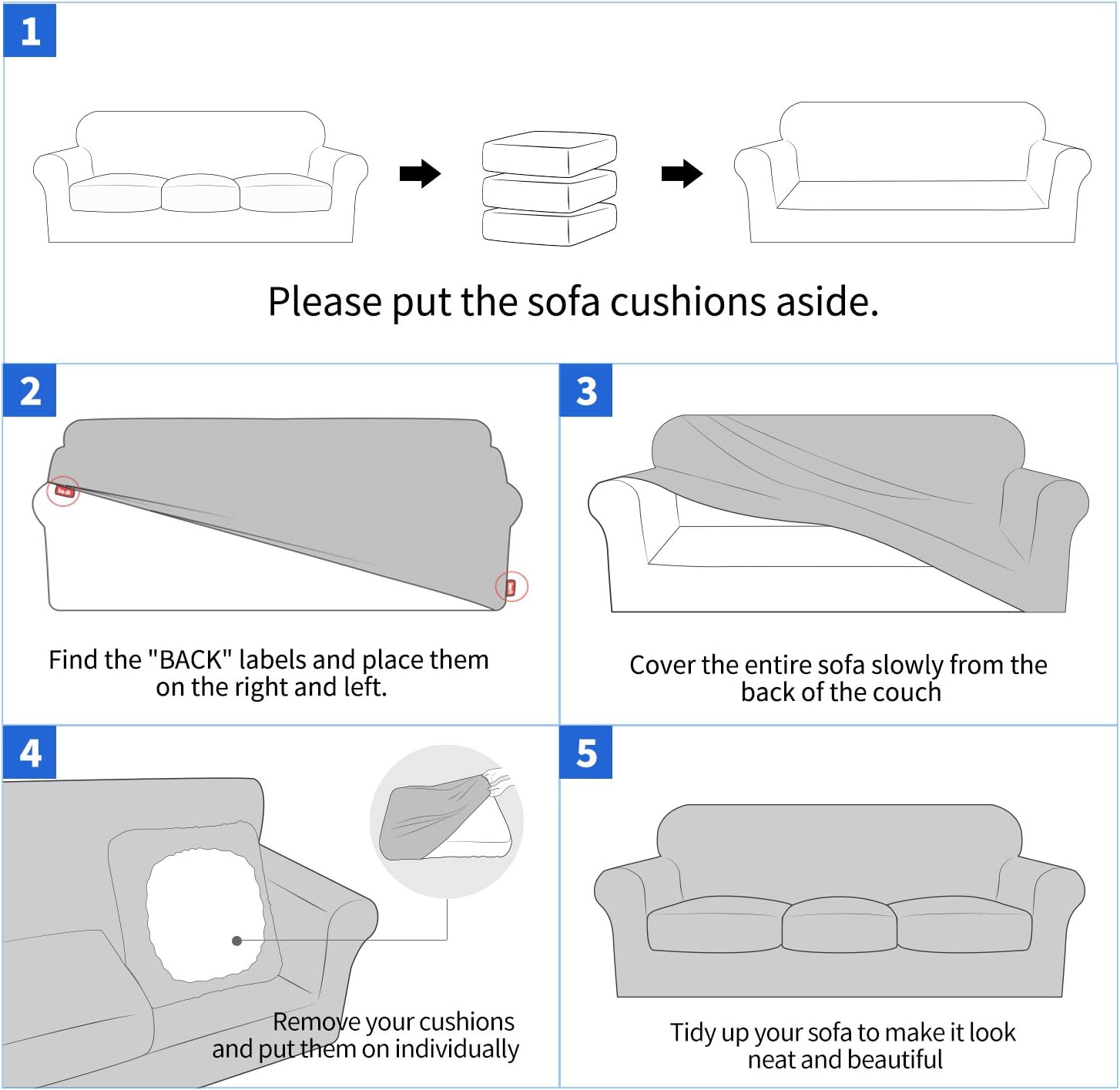 1

Please put the sofa cushions aside.

2

Find the "BACK" labels and place them on the right and left.

3

Cover the entire sofa slowly from the back of the couch

4

Remove your cushions and put them on individually

5

Tidy up your sofa to make it look neat and beautiful