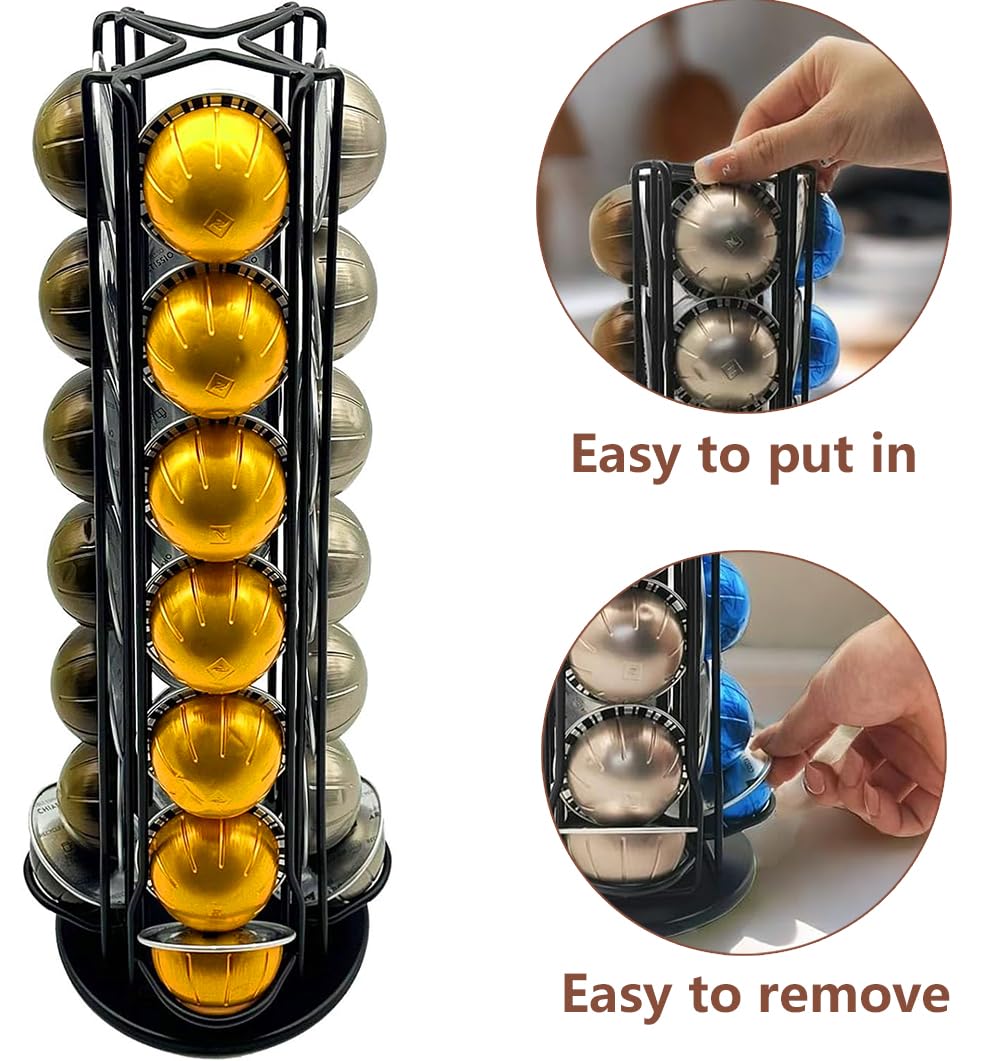 Easy to put in

Easy to remove