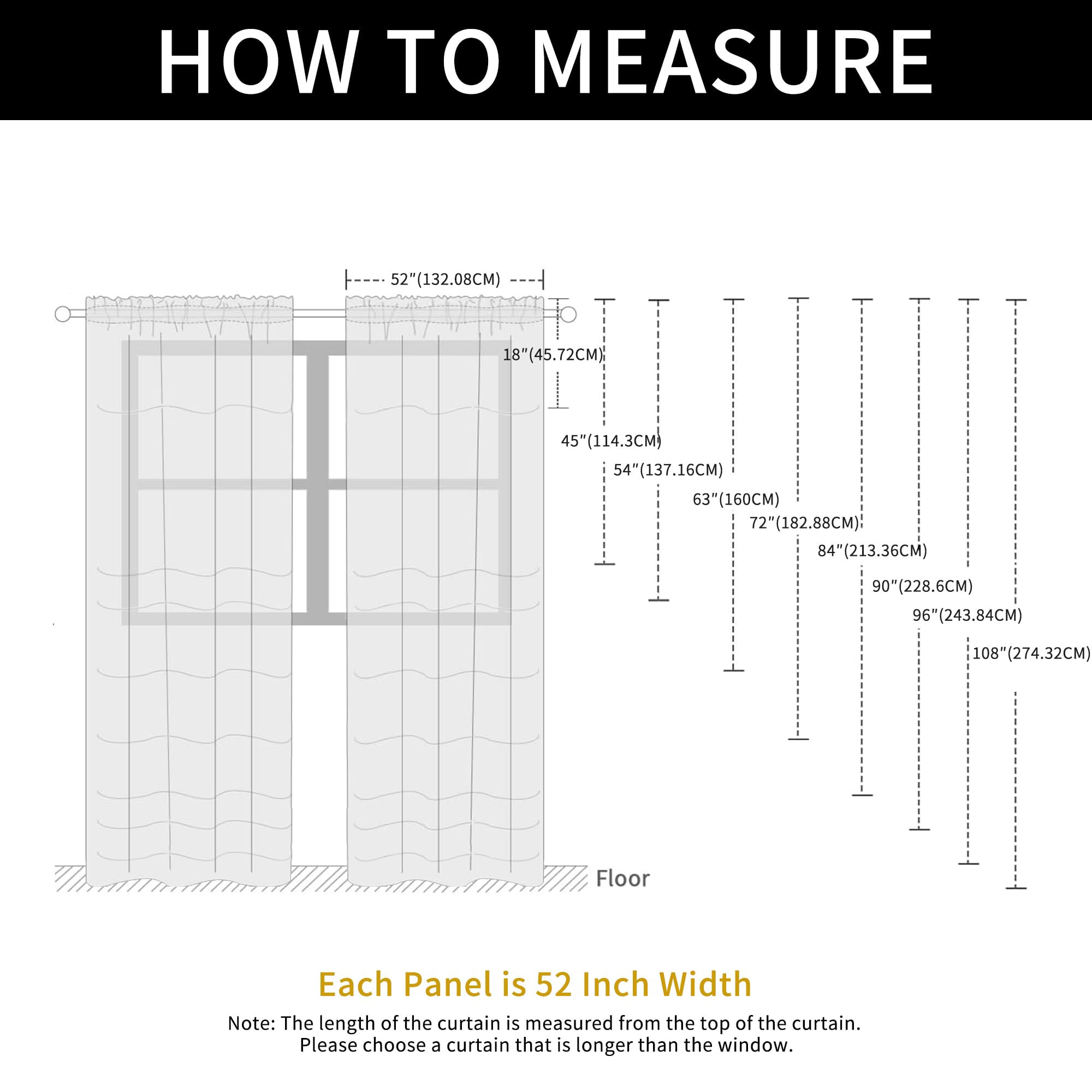 HOW TO MEASURE

52"(132.08CM)

18"(45.72CM)

45"(114.3CM)

54"(137.16CM)

63"(160CM)

72"(182.88CM)

84"(213.36CM)

90"(228.6CM)

96"(243.84CM)

108"(274.32CM)

Floor

Each Panel is 52 Inch Width

Note: The length of the curtain is measured from the top of the curtain. Please choose a curtain that is longer than the window.