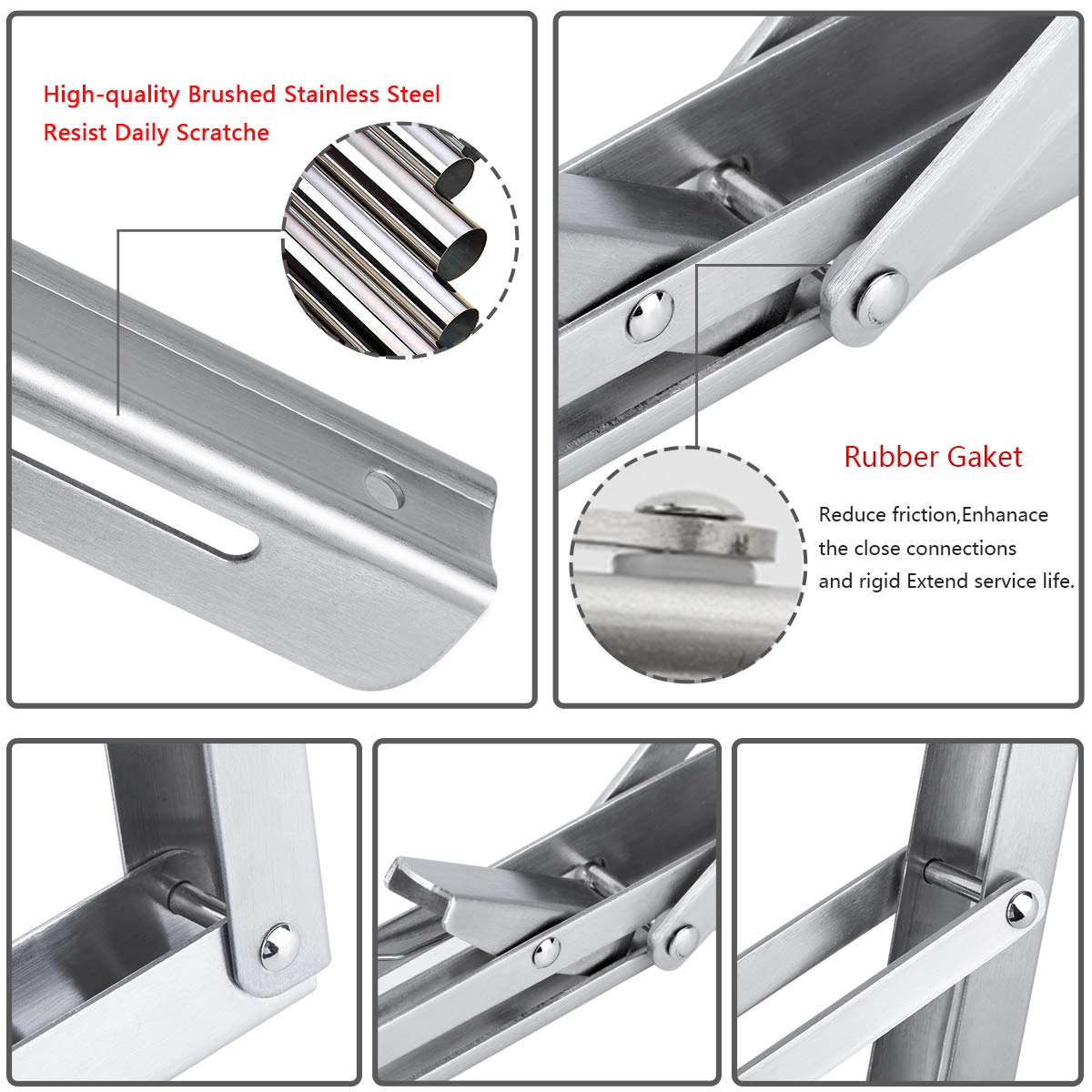 High-quality Brushed Stainless Steel
Resist Daily Scratche

Rubber Gaket

Reduce friction,Enhanace the close connections and rigid Extend service life.