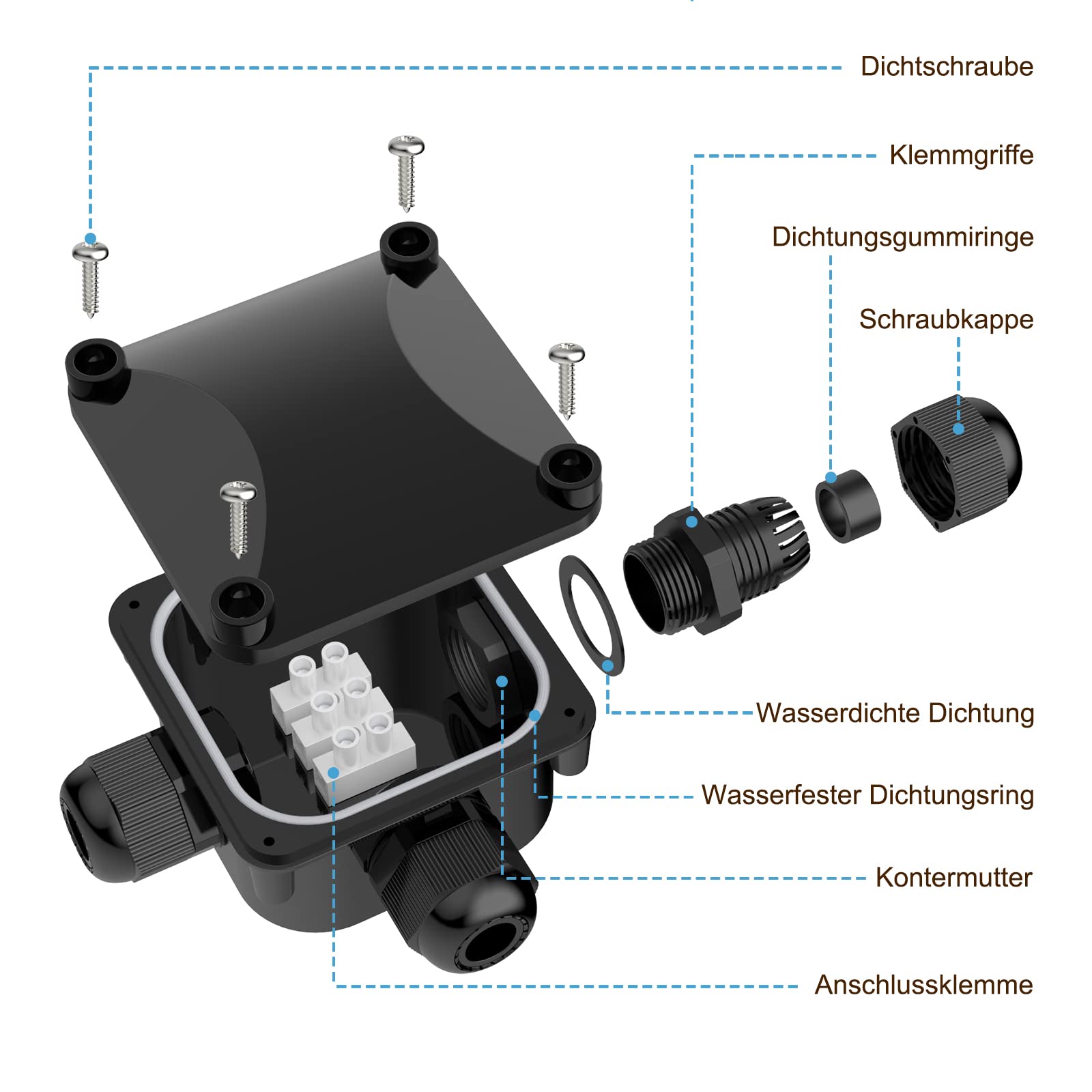 Dichtschraube

Klemmgriffe

Dichtungsgummiringe

Schraubkappe

Wasserdichte Dichtung

Wasserfester Dichtungsring

Kontermutter

Anschlussklemme