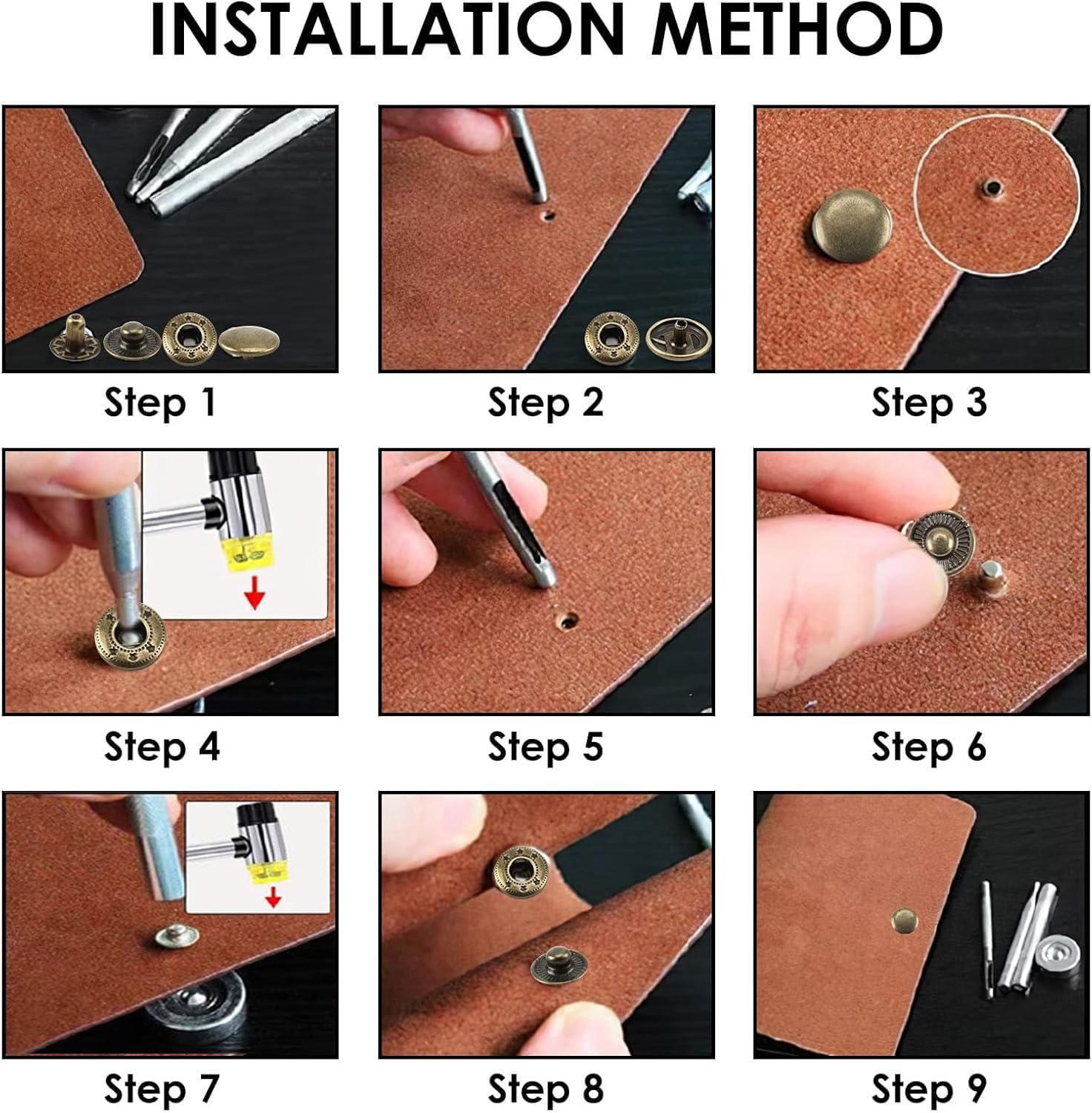 INSTALLATION METHOD

Step 1

Step 2

Step 3

Step 4

Step 5

Step 6

Step 7

Step 8

Step 9