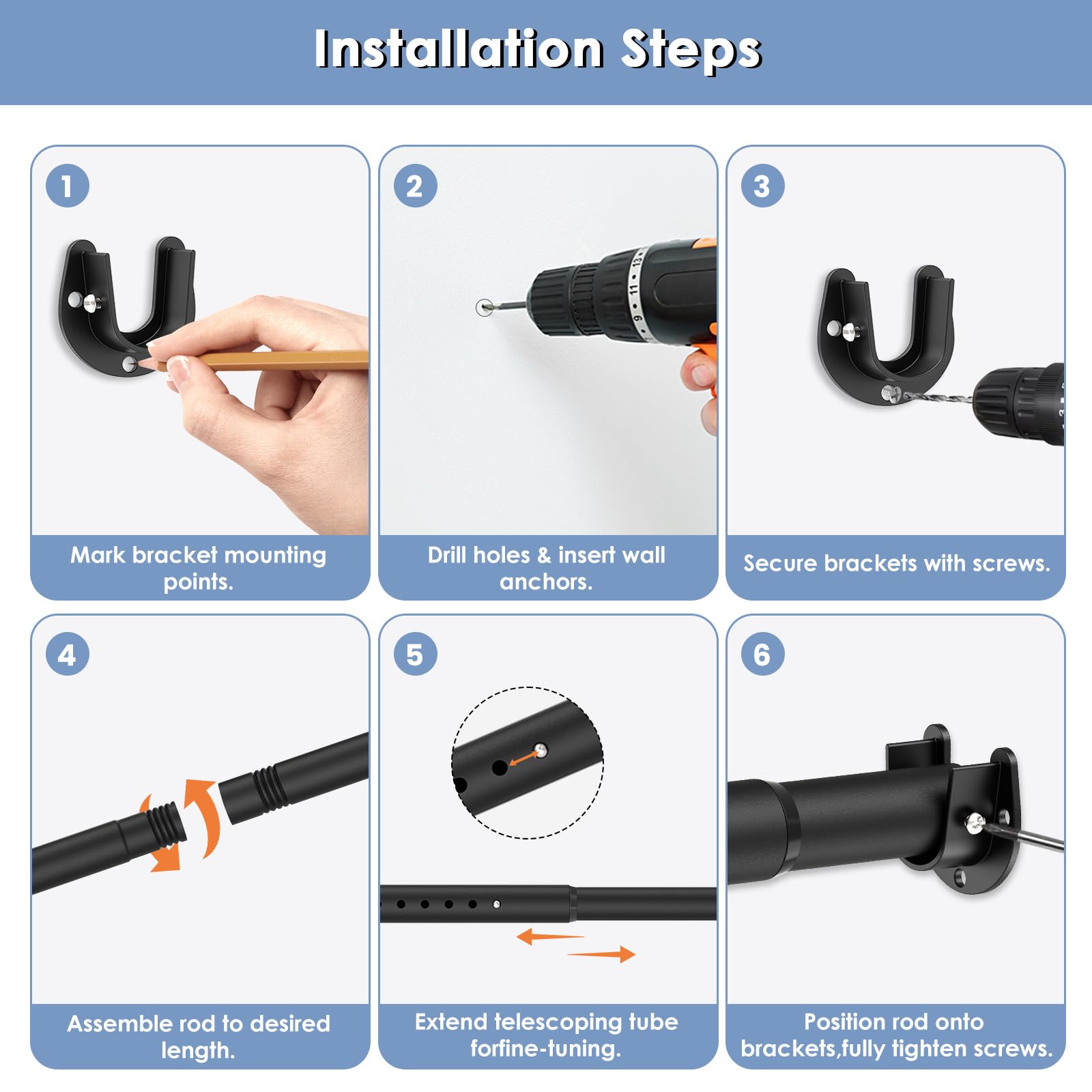 Installation Steps

1

Mark bracket mounting points.

2

13
11
9

Drill holes & insert wall anchors.

3

Secure brackets with screws.

4

Assemble rod to desired length.

5

Extend telescoping tube forfine-tuning.

6

Position rod onto brackets,fully tighten screws.