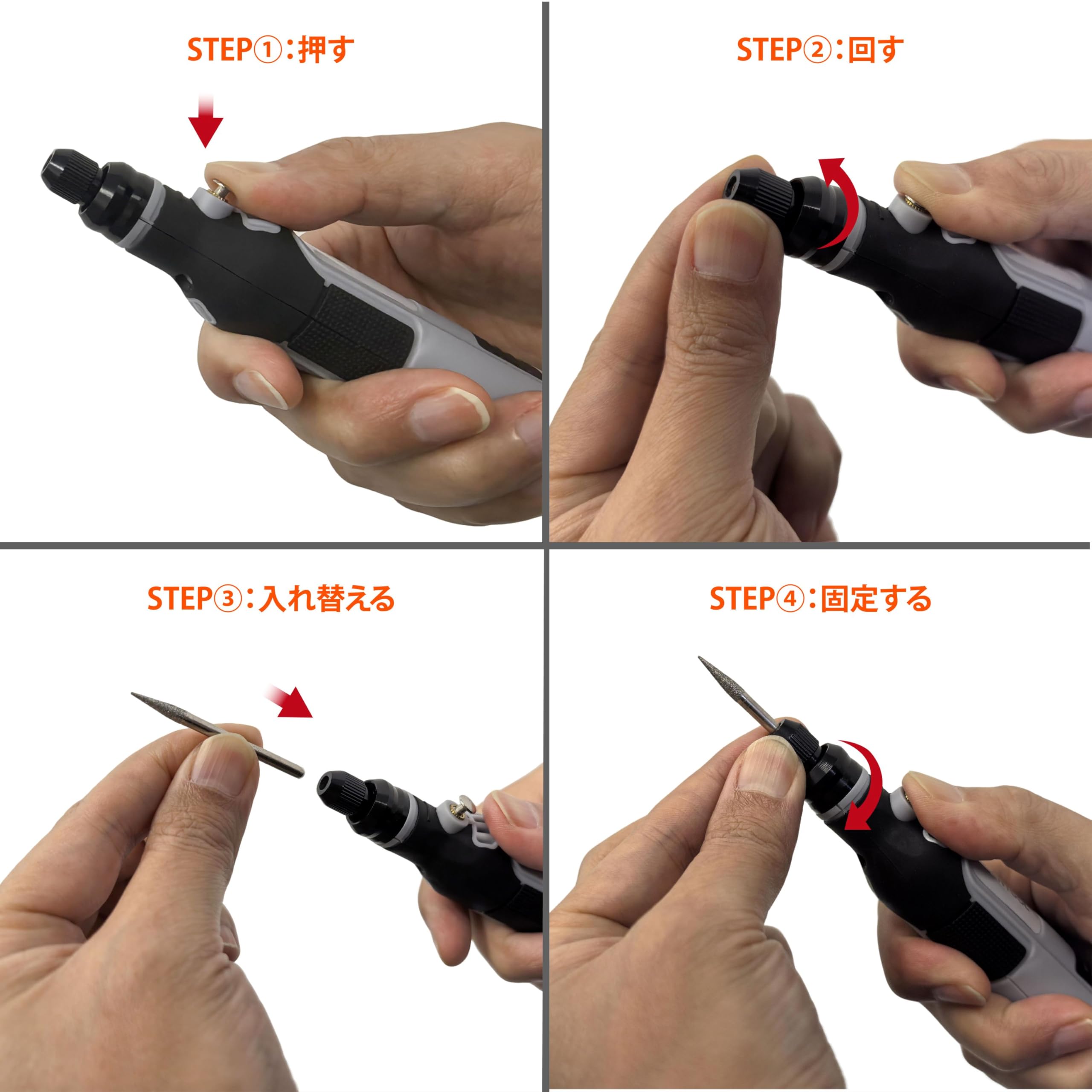 STEP①：押す

STEP②：回す

STEP③：入れ替える

STEP④：固定する