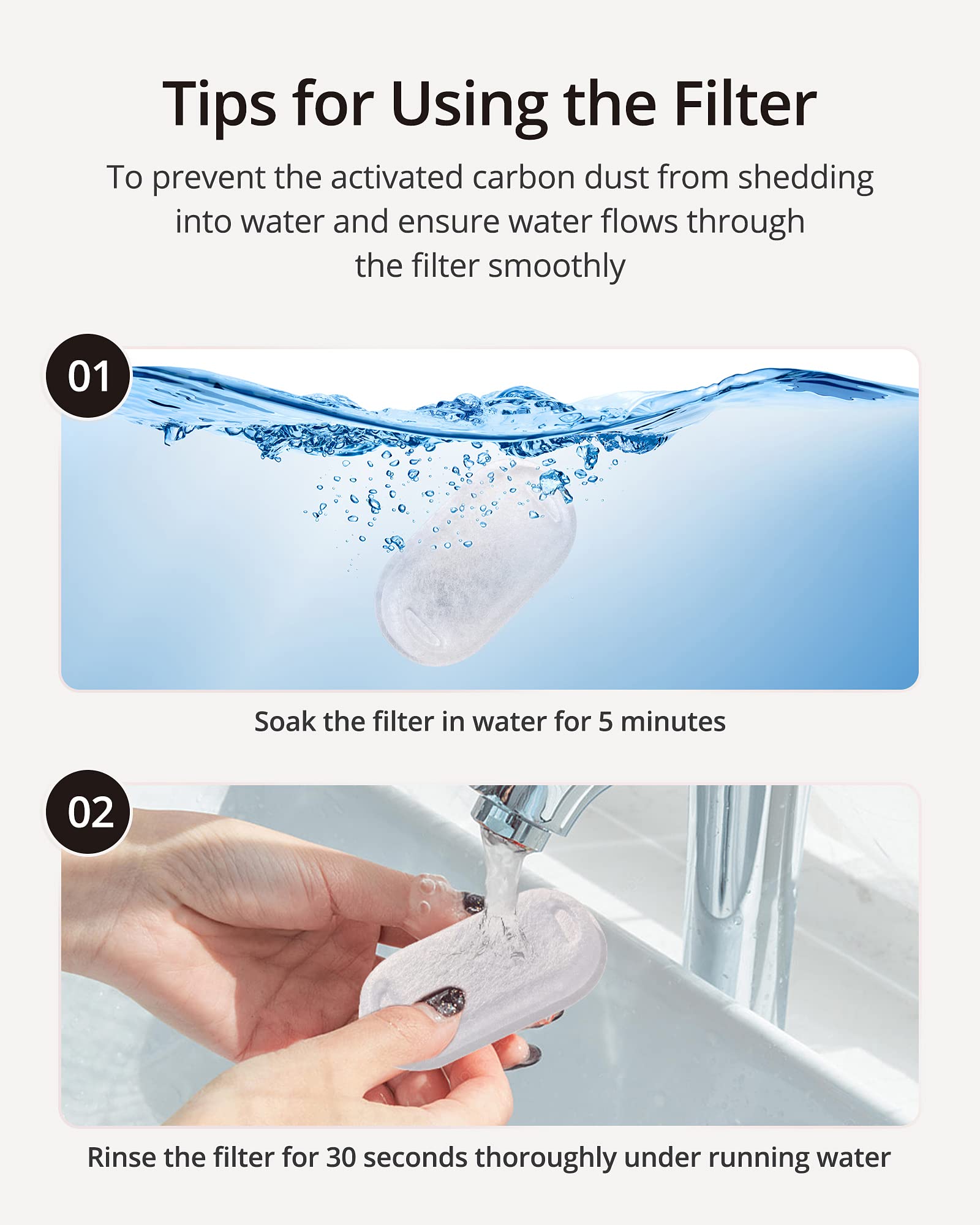 Tips for Using the Filter

To prevent the activated carbon dust from shedding into water and ensure water flows through the filter smoothly

01

Soak the filter in water for 5 minutes

02

Rinse the filter for 30 seconds thoroughly under running water