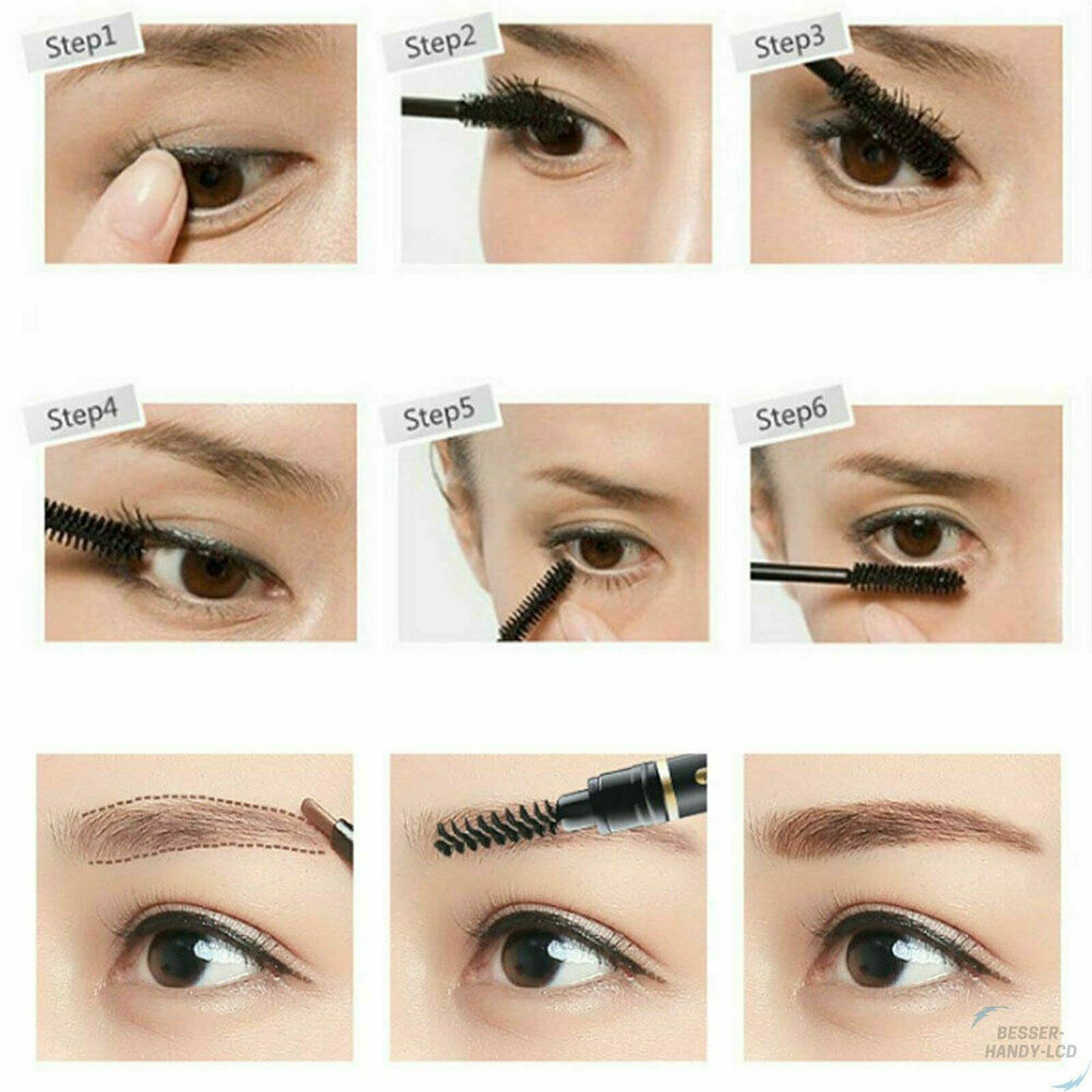 Step1

Step2

Step3

Step4

Step5

Step6

BESSER-HANDY-LCD