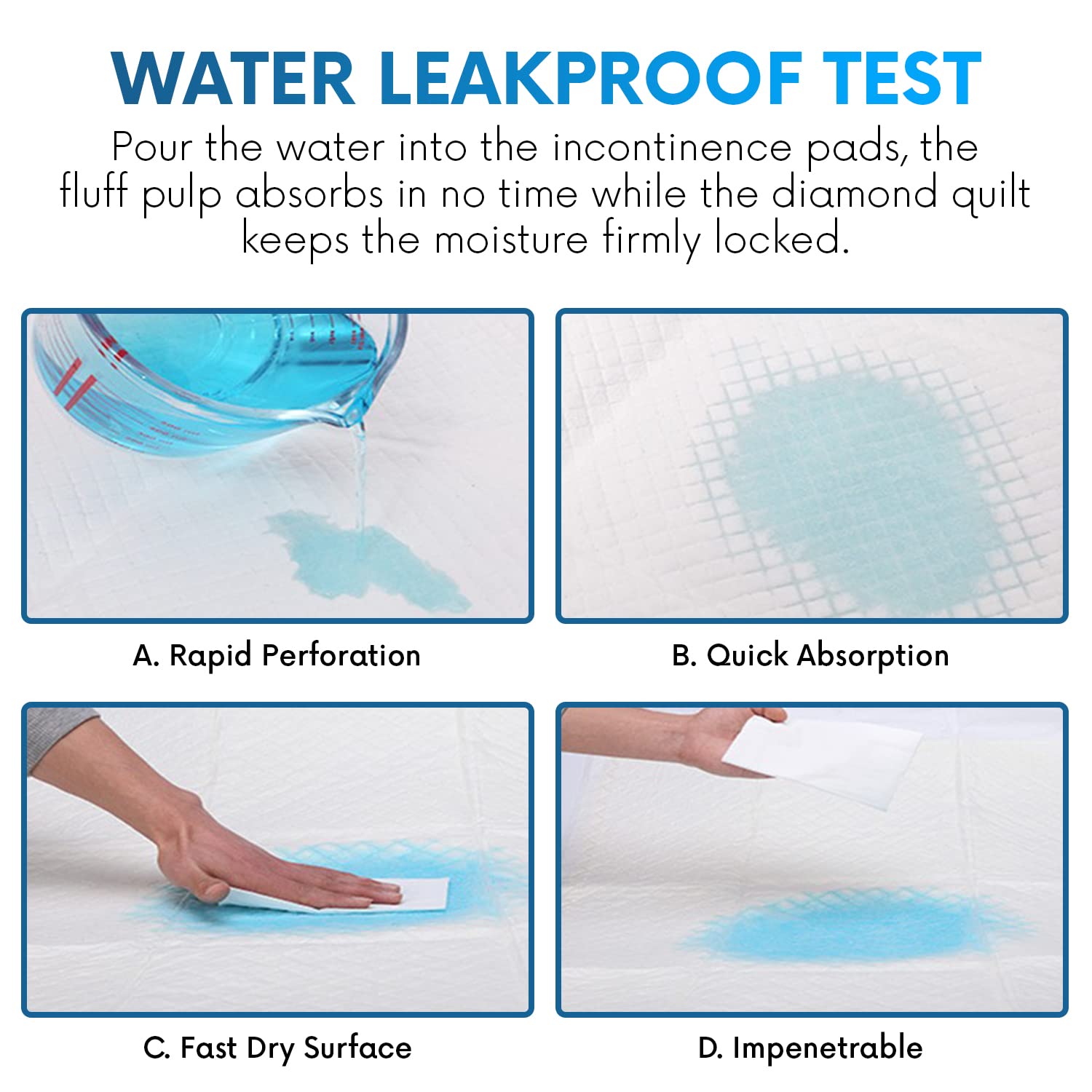 WATER LEAKPROOF TEST

Pour the water into the incontinence pads, the fluff pulp absorbs in no time while the diamond quilt keeps the moisture firmly locked.

A. Rapid Perforation

B. Quick Absorption

C. Fast Dry Surface

D. Impenetrable