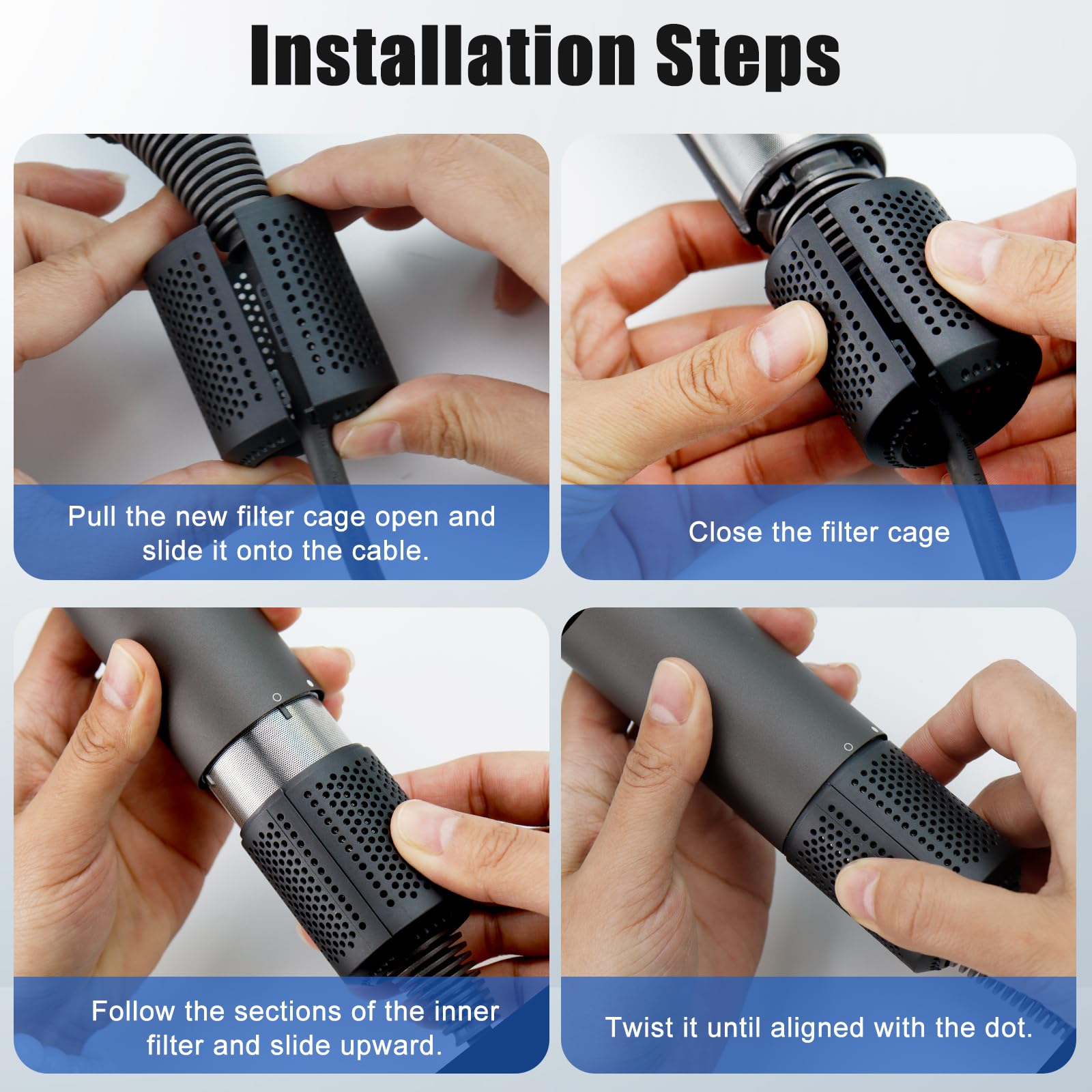 Installation Steps

Pull the new filter cage open and slide it onto the cable.

Close the filter cage

Follow the sections of the inner filter and slide upward.

Twist it until aligned with the dot.