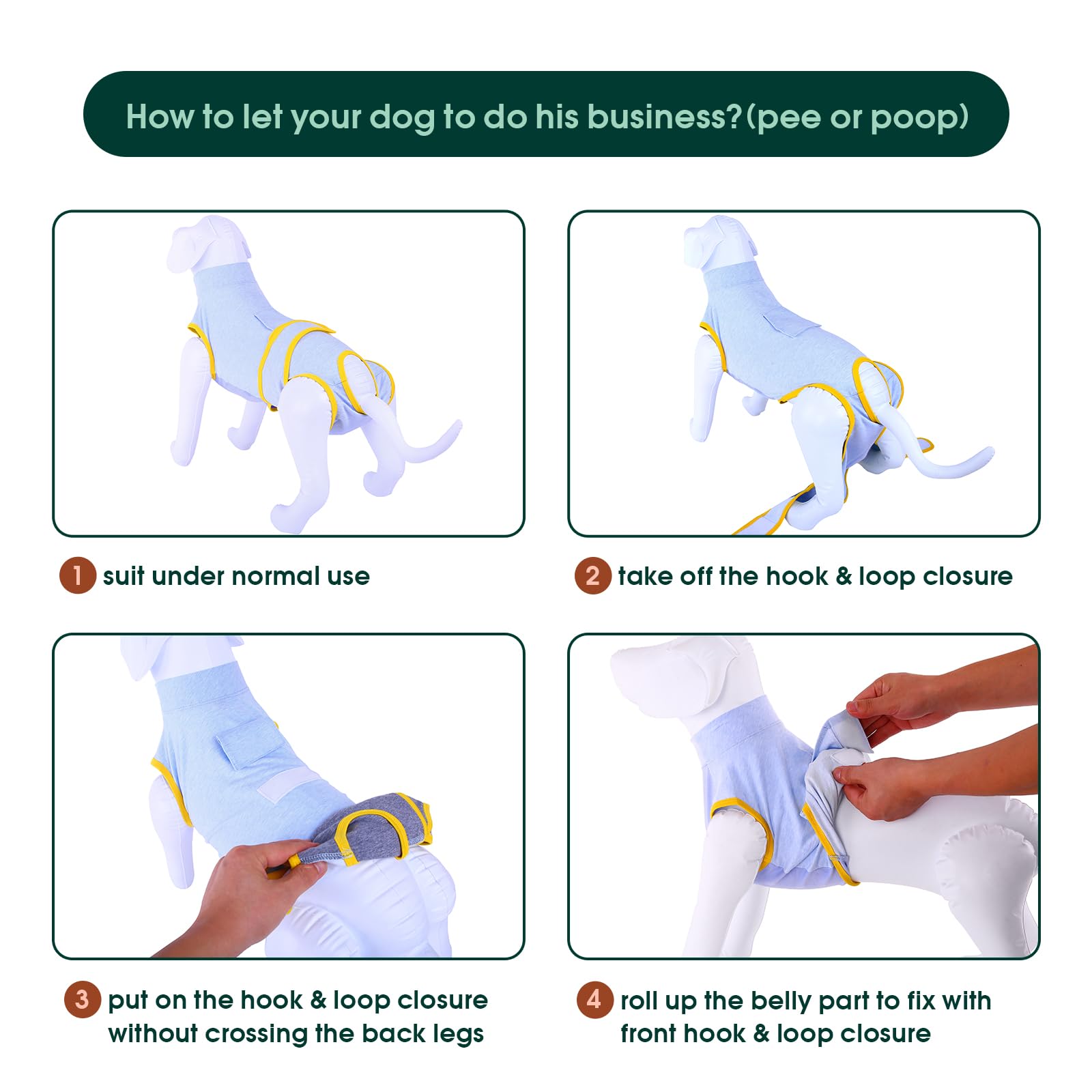 How to let your dog to do his business?(pee or poop)

1 suit under normal use

2 take off the hook & loop closure

3 put on the hook & loop closure without crossing the back legs

4 roll up the belly part to fix with front hook & loop closure