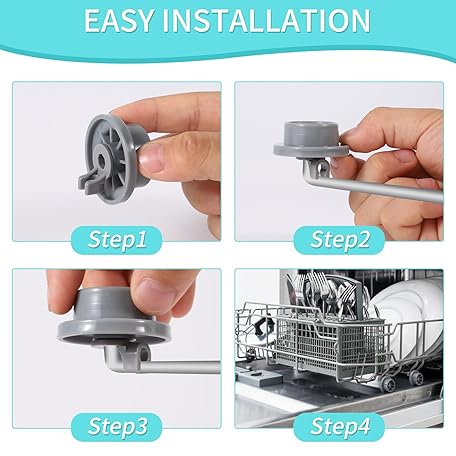 EASY INSTALLATION

Step1

Step2

Step3

Step4